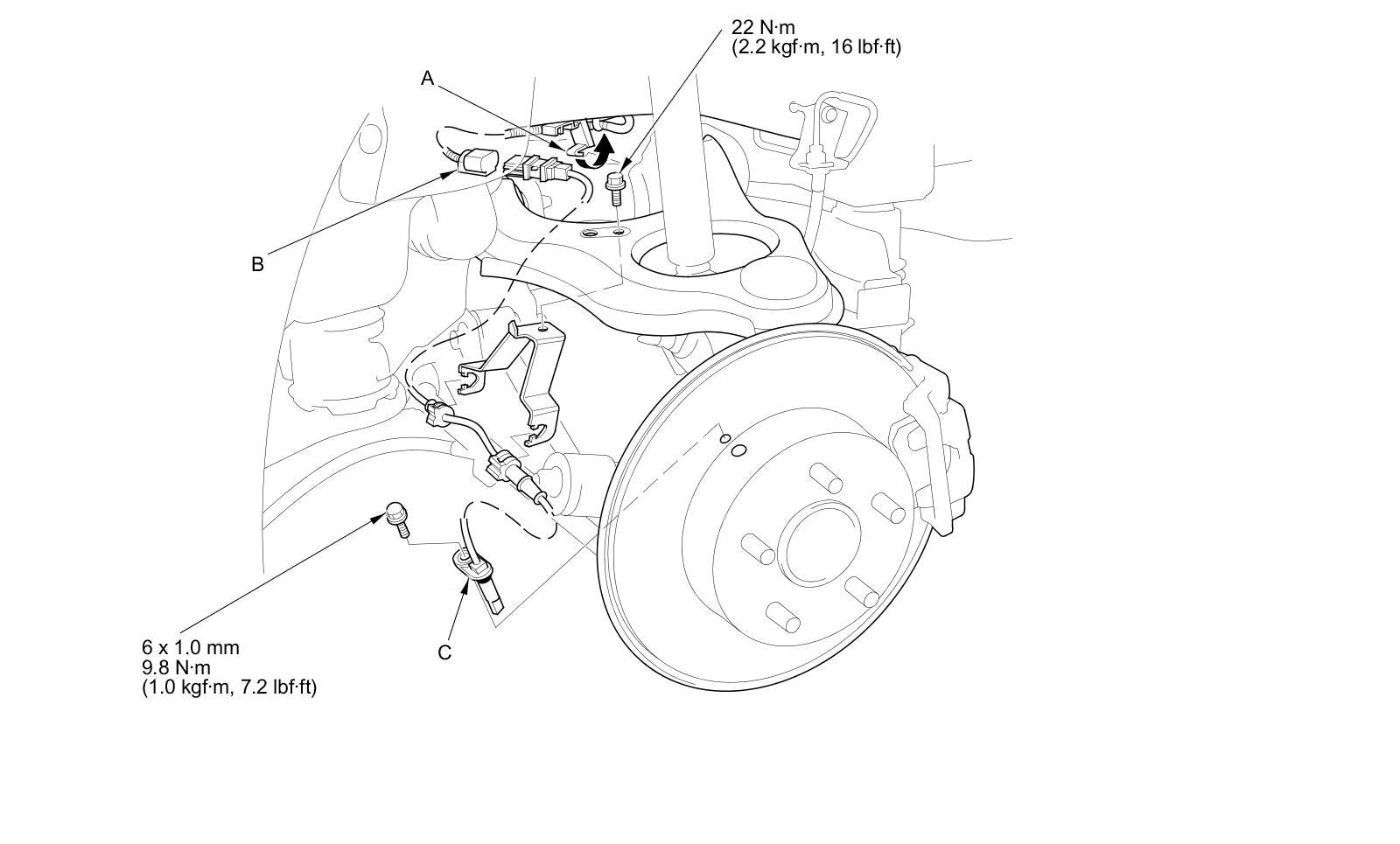 22 N·m
(2.2 kgf·m, 16 lbf·ft)

A

B

6 x 1.0 mm
9.8 N·m
(1.0 kgf·m, 7.2 lbf·ft)

C