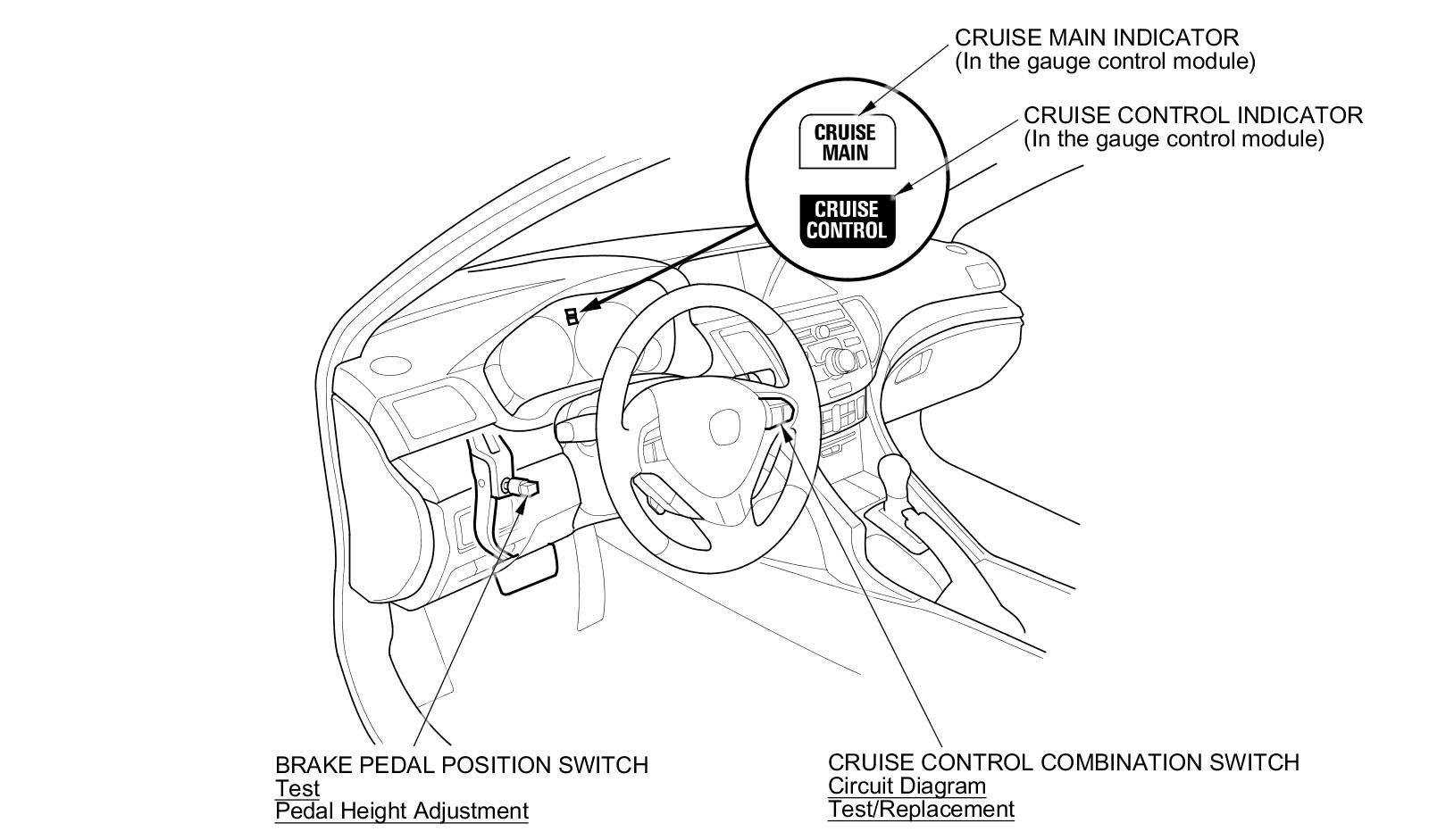 CRUISE MAIN INDICATOR
(In the gauge control module)

CRUISE CONTROL INDICATOR
(In the gauge control module)

CRUISE MAIN

CRUISE CONTROL

BRAKE PEDAL POSITION SWITCH
Test
Pedal Height Adjustment

CRUISE CONTROL COMBINATION SWITCH
Circuit Diagram
Test/Replacement