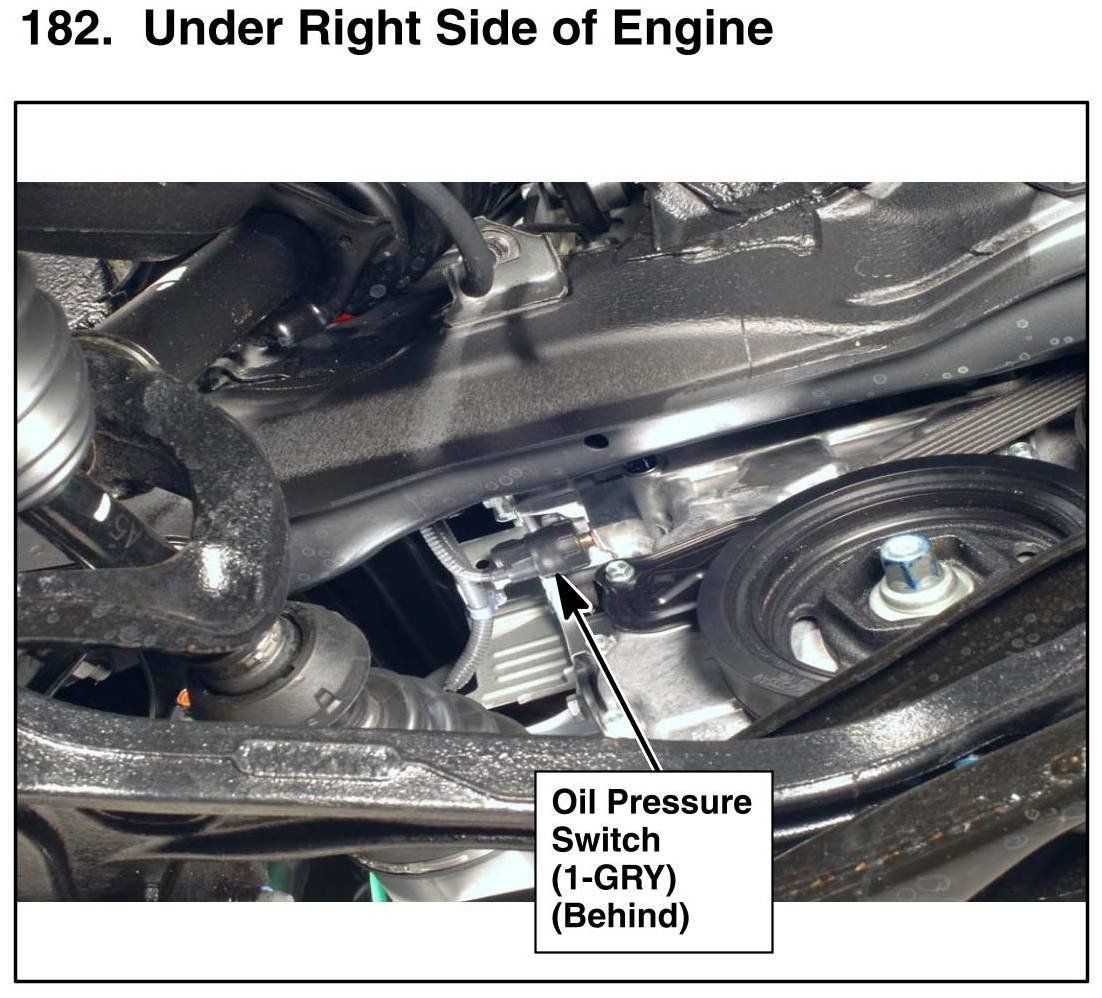 182. Under Right Side of Engine

Oil Pressure Switch (1-GRY) (Behind)