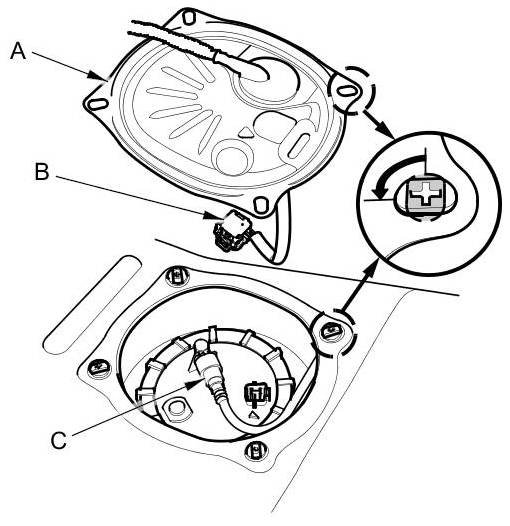 A
B
C