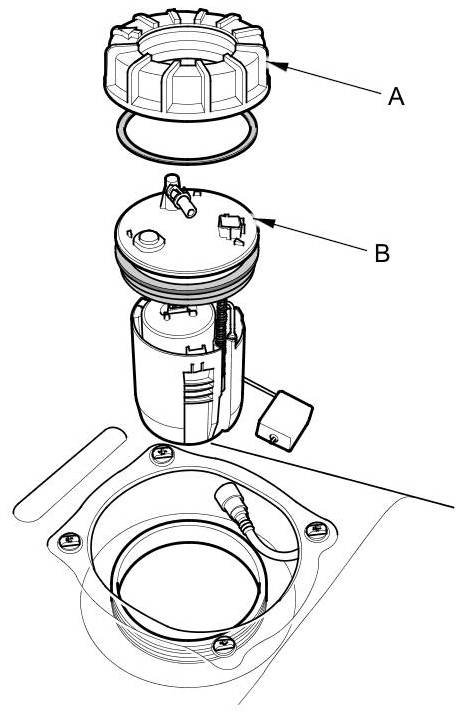 A

B