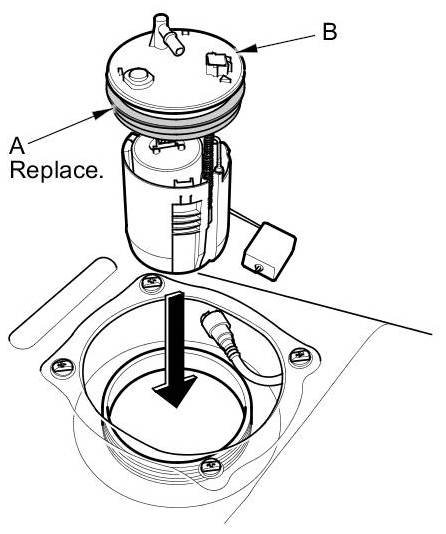 B

A
Replace.