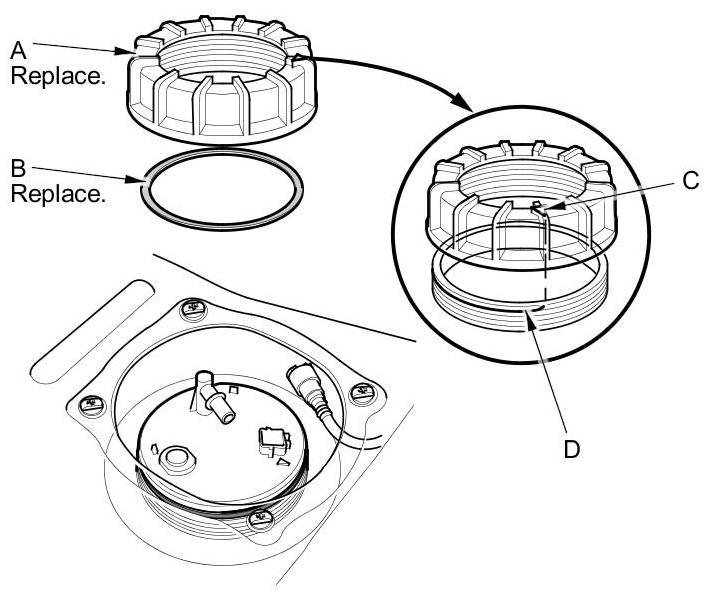 A
Replace.

B
Replace.

C

D