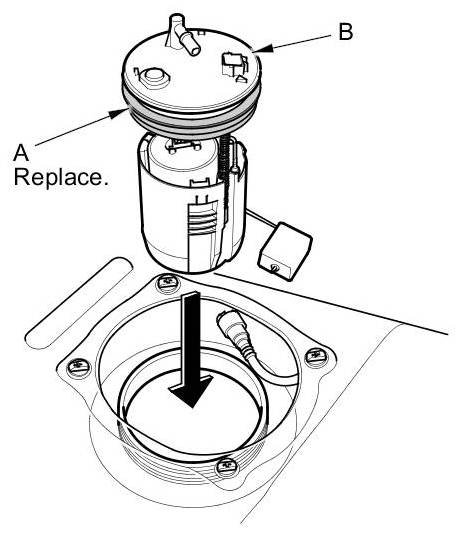 B

A
Replace.