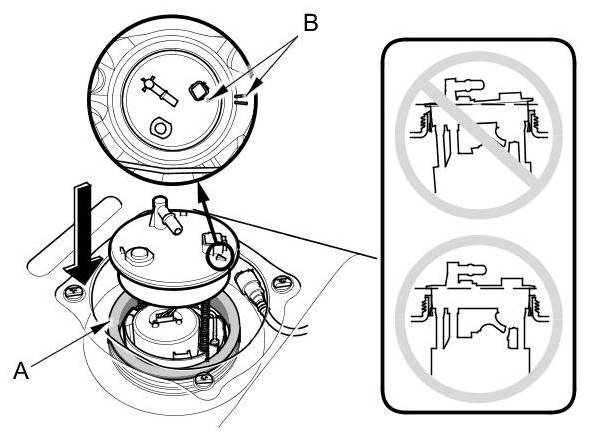 B

A