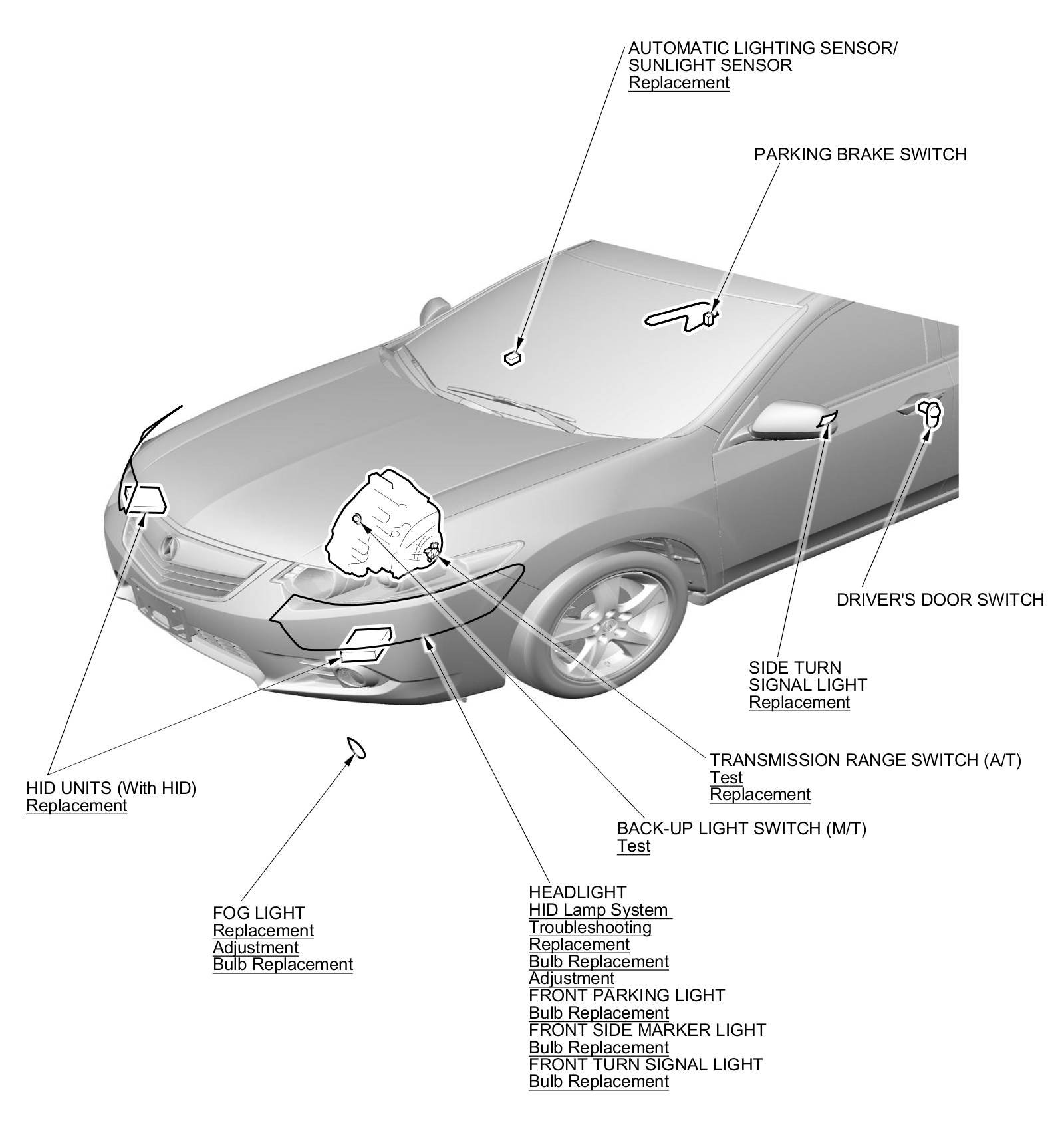 AUTOMATIC LIGHTING SENSOR/
SUNLIGHT SENSOR
Replacement

PARKING BRAKE SWITCH

DRIVER'S DOOR SWITCH

SIDE TURN
SIGNAL LIGHT
Replacement

TRANSMISSION RANGE SWITCH (A/T)
Test
Replacement

HID UNITS (With HID)
Replacement

BACK-UP LIGHT SWITCH (M/T)
Test

FOG LIGHT
Replacement
Adjustment
Bulb Replacement

HEADLIGHT
HID Lamp System
Troubleshooting
Replacement
Bulb Replacement
Adjustment
FRONT PARKING LIGHT
Bulb Replacement
FRONT SIDE MARKER LIGHT
Bulb Replacement
FRONT TURN SIGNAL LIGHT
Bulb Replacement