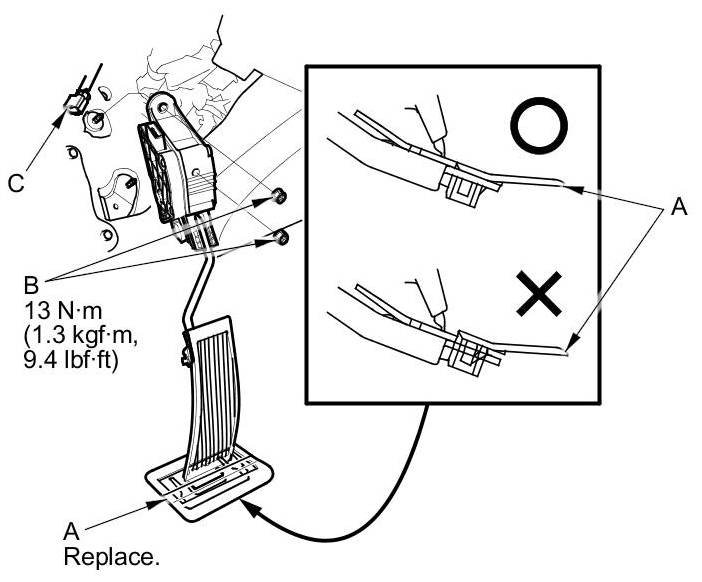 C

A

B
13 N·m
(1.3 kgf·m,
9.4 lbf·ft)

A
Replace.