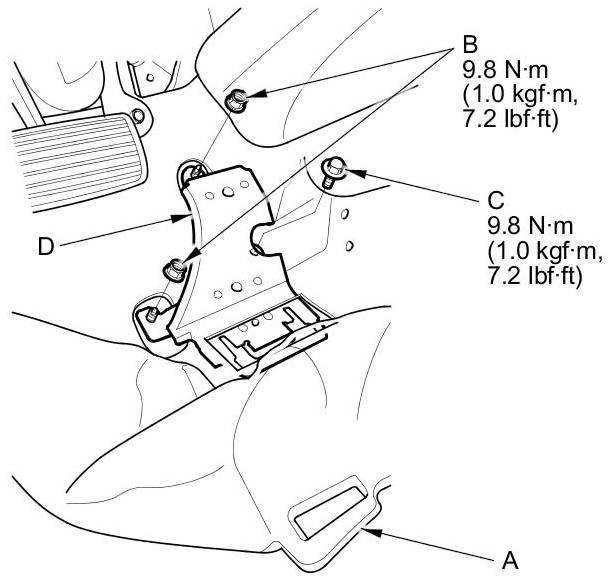 B
9.8 N·m
(1.0 kgf·m,
7.2 lbf·ft)

C
9.8 N·m
(1.0 kgf·m,
7.2 lbf·ft)

D

A