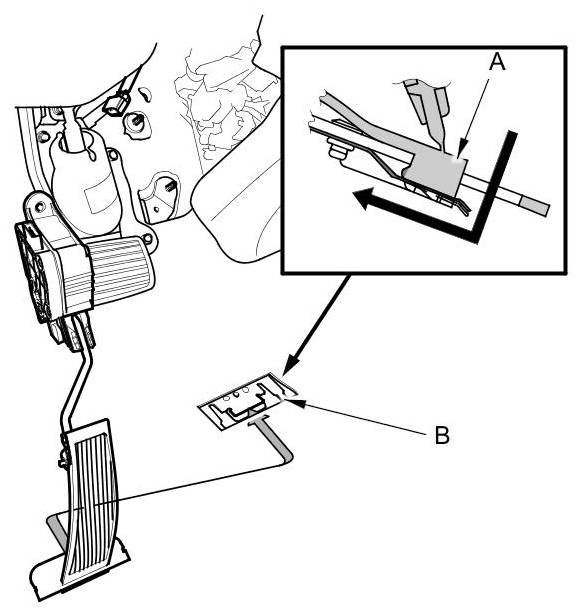 A

B