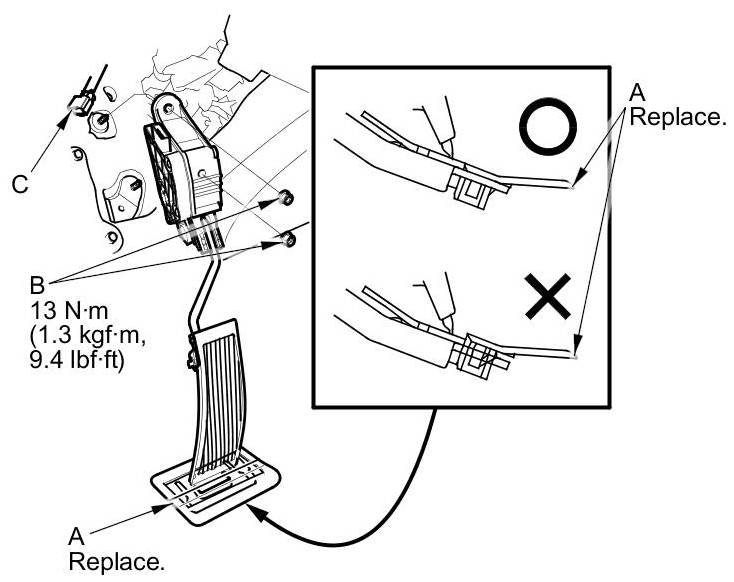 C

B
13 N·m
(1.3 kgf·m,
9.4 lbf·ft)

A
Replace.

A
Replace.