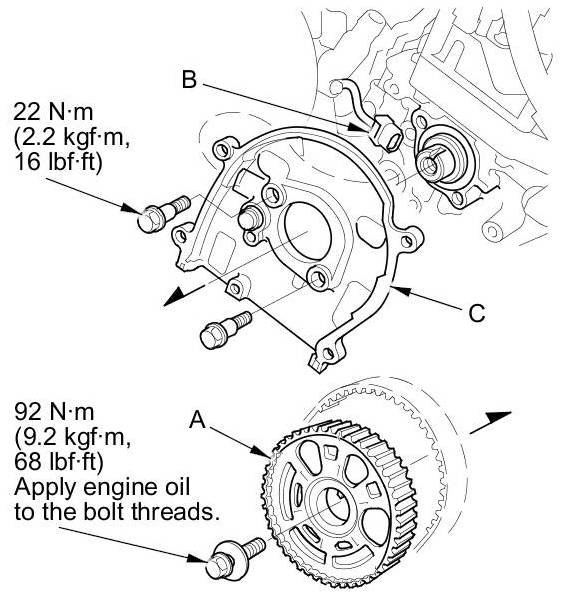 B

22 N·m
(2.2 kgf·m,
16 lbf·ft)

C

92 N·m
(9.2 kgf·m,
68 lbf·ft)
Apply engine oil to the bolt threads.

A