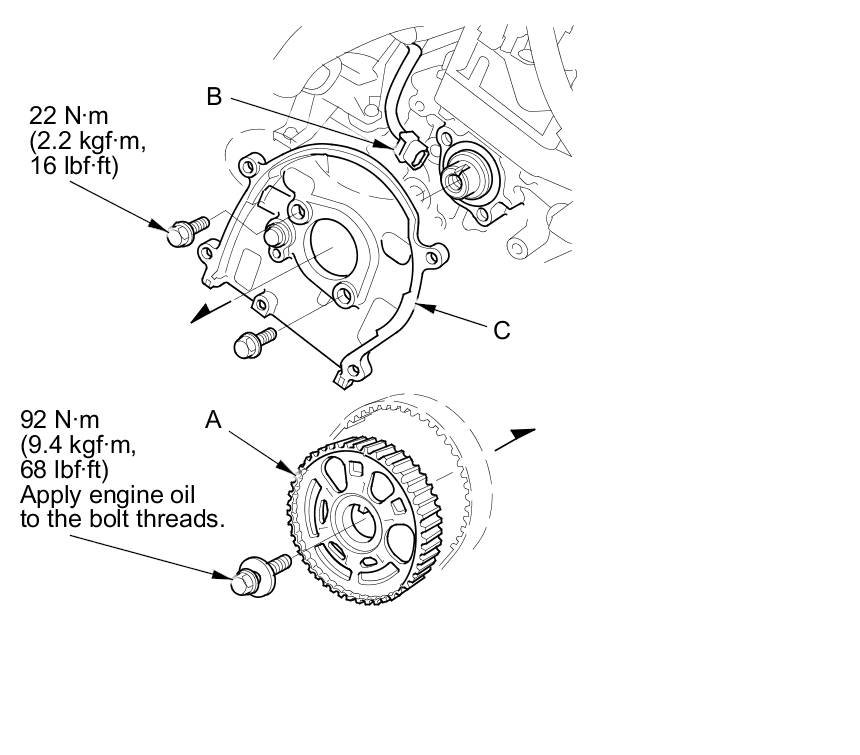 22 N·m
(2.2 kgf·m,
16 lbf·ft)

B

C

92 N·m
(9.4 kgf·m,
68 lbf·ft)
Apply engine oil
to the bolt threads.

A