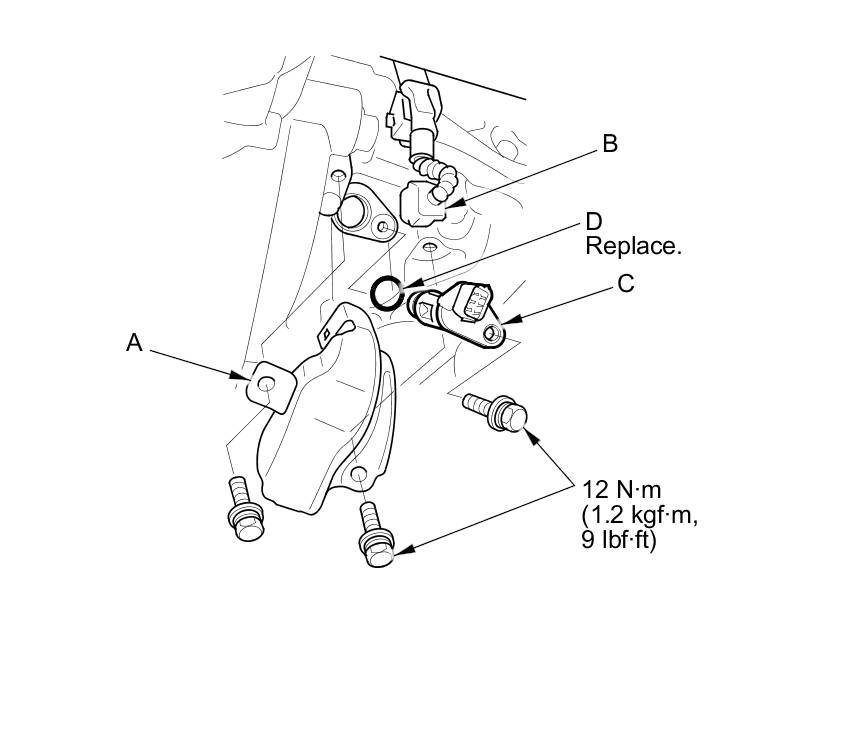 B

D
Replace.

C

A

12 N·m
(1.2 kgf·m,
9 lbf·ft)