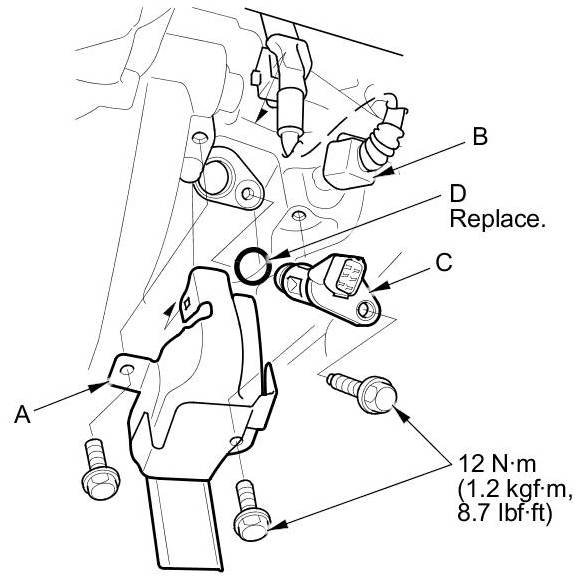 B

D
Replace.

C

A

12 N·m
(1.2 kgf·m,
8.7 lbf·ft)