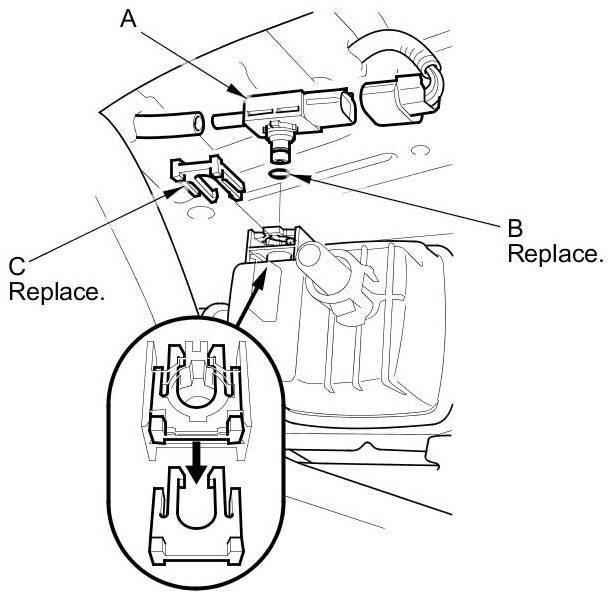 A

B
Replace.

C
Replace.