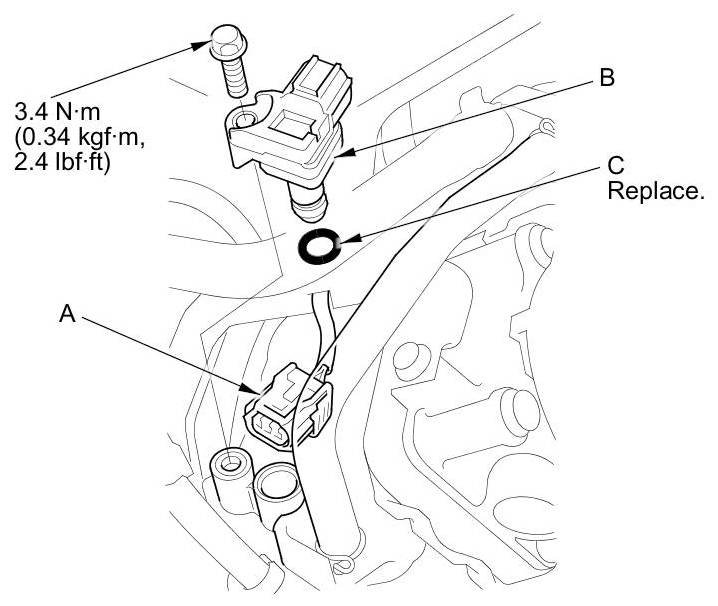 3.4 N·m
(0.34 kgf·m,
2.4 lbf·ft)

B

C
Replace.

A