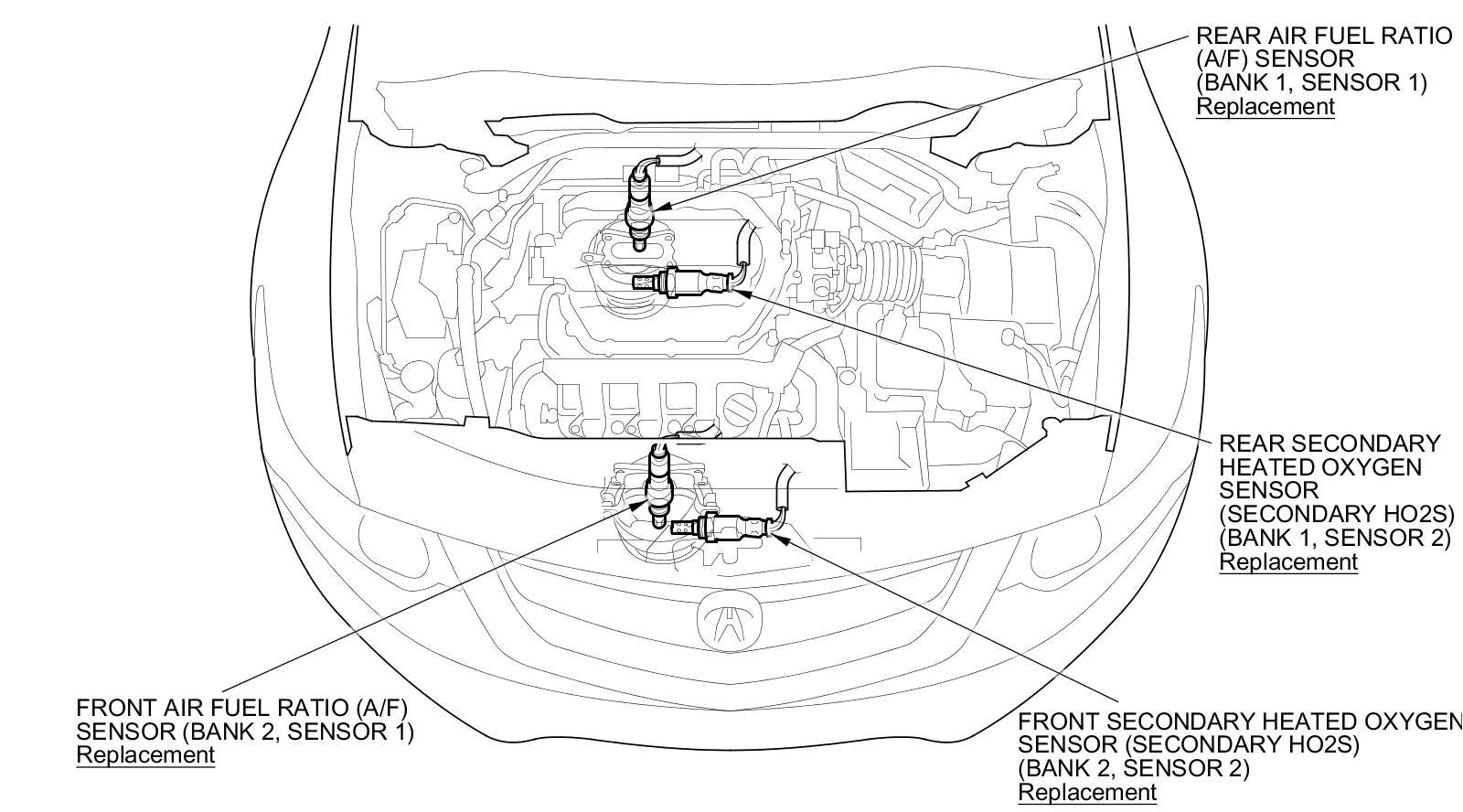 REAR AIR FUEL RATIO (A/F) SENSOR (BANK 1, SENSOR 1)
Replacement

REAR SECONDARY HEATED OXYGEN SENSOR (SECONDARY HO2S) (BANK 1, SENSOR 2)
Replacement

FRONT AIR FUEL RATIO (A/F) SENSOR (BANK 2, SENSOR 1)
Replacement

FRONT SECONDARY HEATED OXYGEN SENSOR (SECONDARY HO2S) (BANK 2, SENSOR 2)
Replacement