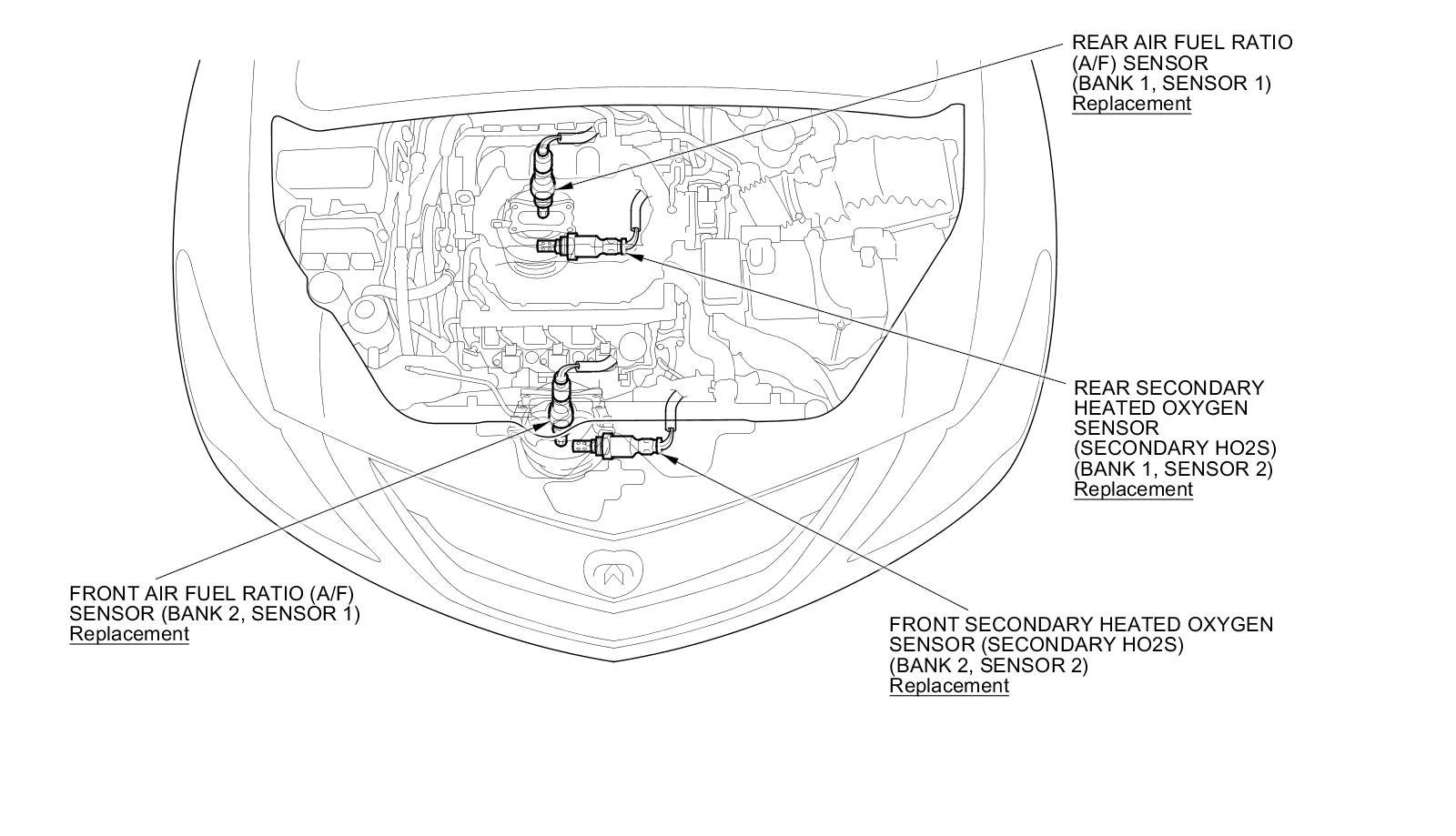 REAR AIR FUEL RATIO (A/F) SENSOR (BANK 1, SENSOR 1)
Replacement

REAR SECONDARY HEATED OXYGEN SENSOR (SECONDARY HO2S) (BANK 1, SENSOR 2)
Replacement

FRONT AIR FUEL RATIO (A/F) SENSOR (BANK 2, SENSOR 1)
Replacement

FRONT SECONDARY HEATED OXYGEN SENSOR (SECONDARY HO2S) (BANK 2, SENSOR 2)
Replacement