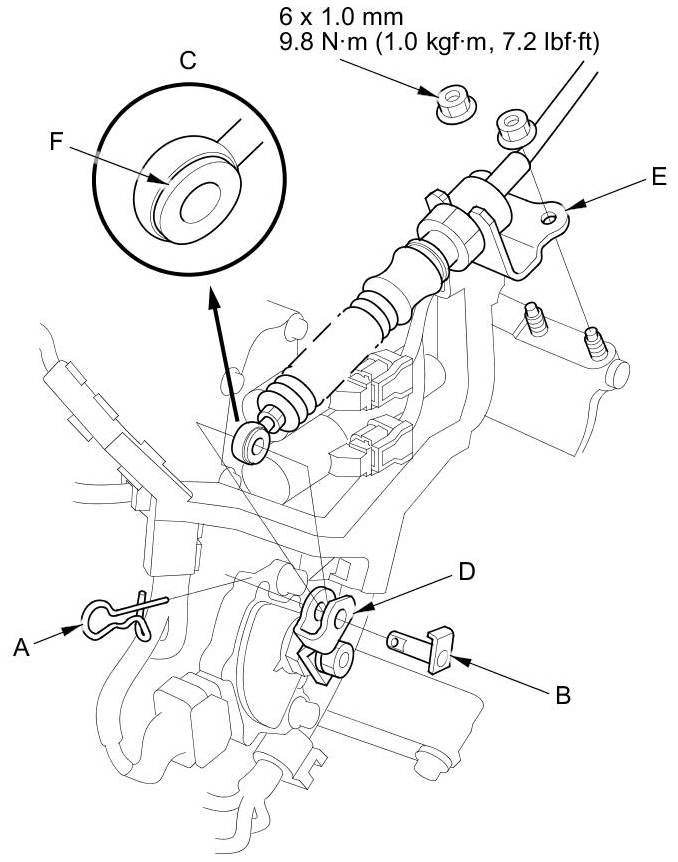 6 x 1.0 mm
9.8 N·m (1.0 kgf·m, 7.2 lbf·ft)

C

F

E

D

A

B