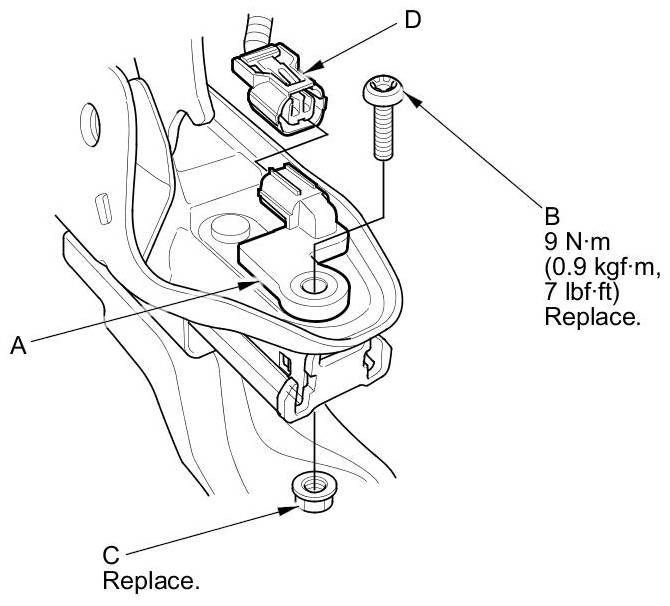 D

B
9 N·m
(0.9 kgf·m,
7 lbf·ft)
Replace.

A

C
Replace.