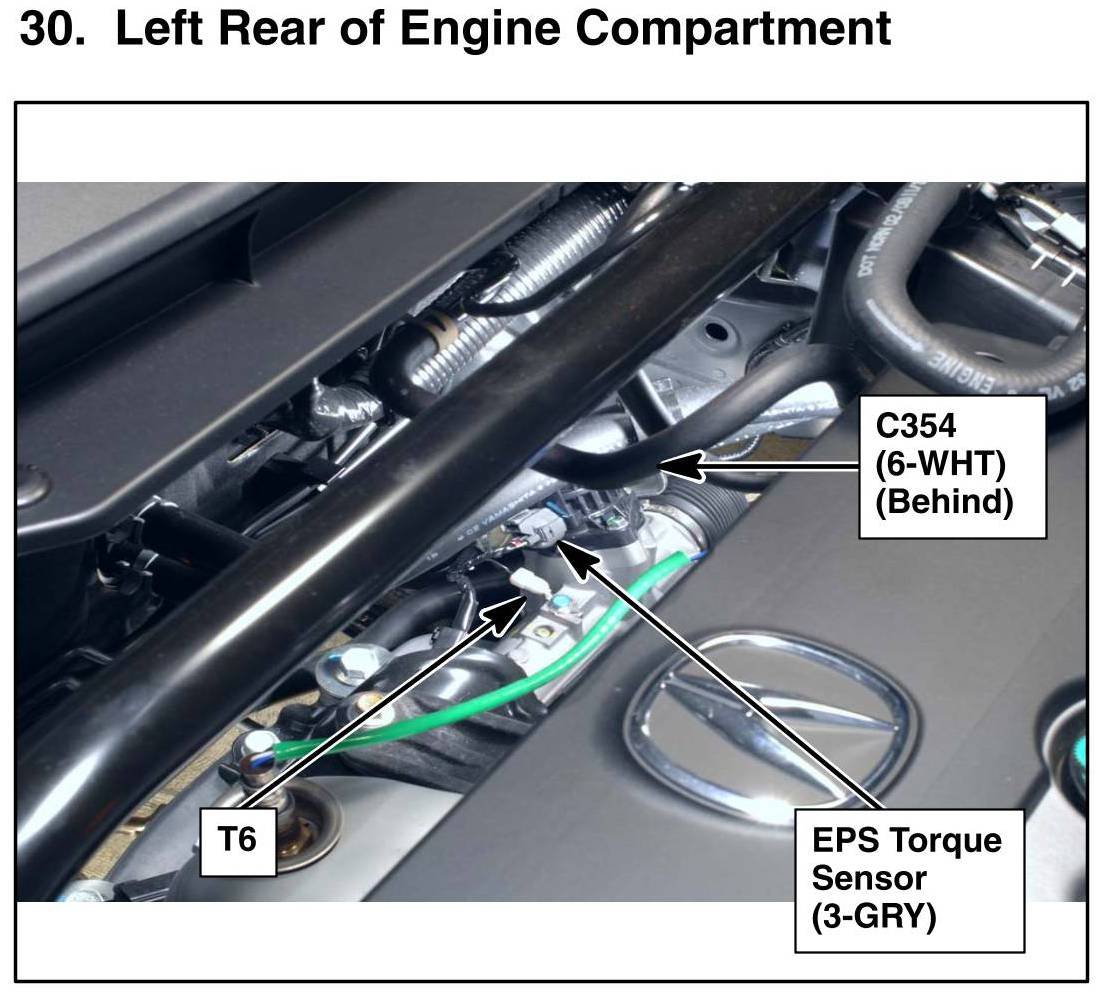 30. Left Rear of Engine Compartment

C354
(6-WHT)
(Behind)

T6

EPS Torque
Sensor
(3-GRY)