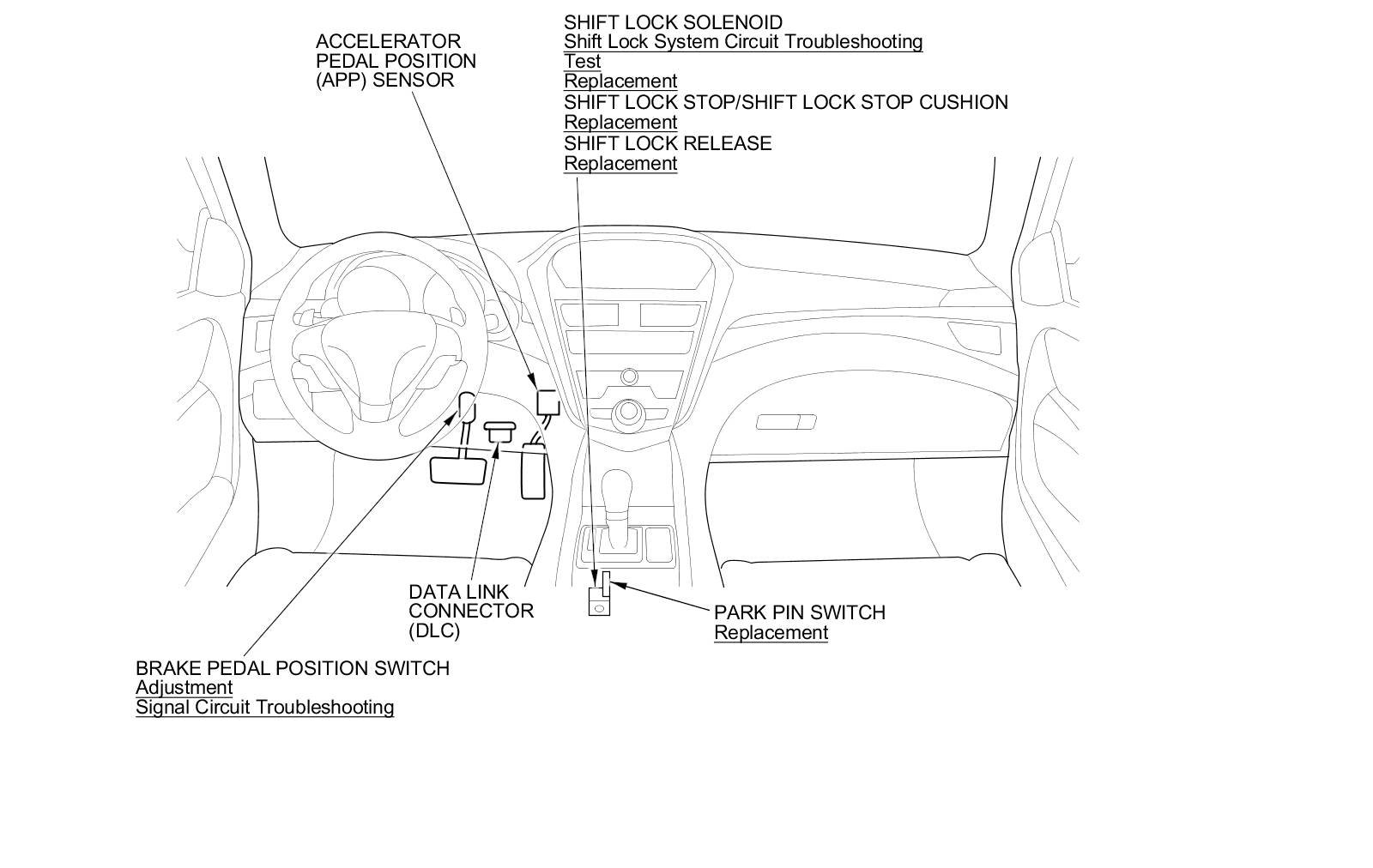 ACCELERATOR PEDAL POSITION (APP) SENSOR

SHIFT LOCK SOLENOID
Shift Lock System Circuit Troubleshooting
Test
Replacement
SHIFT LOCK STOP/SHIFT LOCK STOP CUSHION
Replacement
SHIFT LOCK RELEASE
Replacement

DATA LINK CONNECTOR (DLC)

PARK PIN SWITCH
Replacement

BRAKE PEDAL POSITION SWITCH
Adjustment
Signal Circuit Troubleshooting