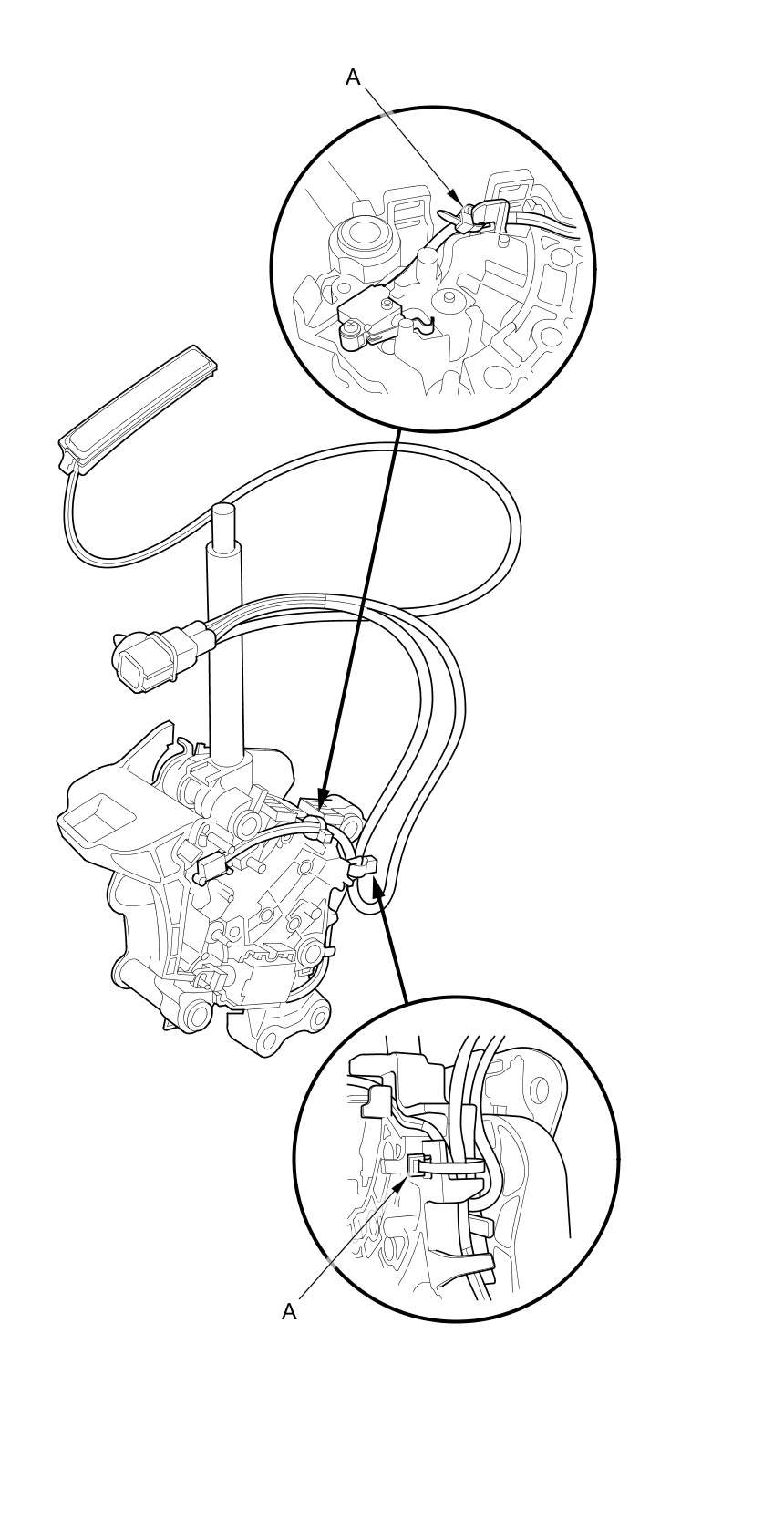 A

A