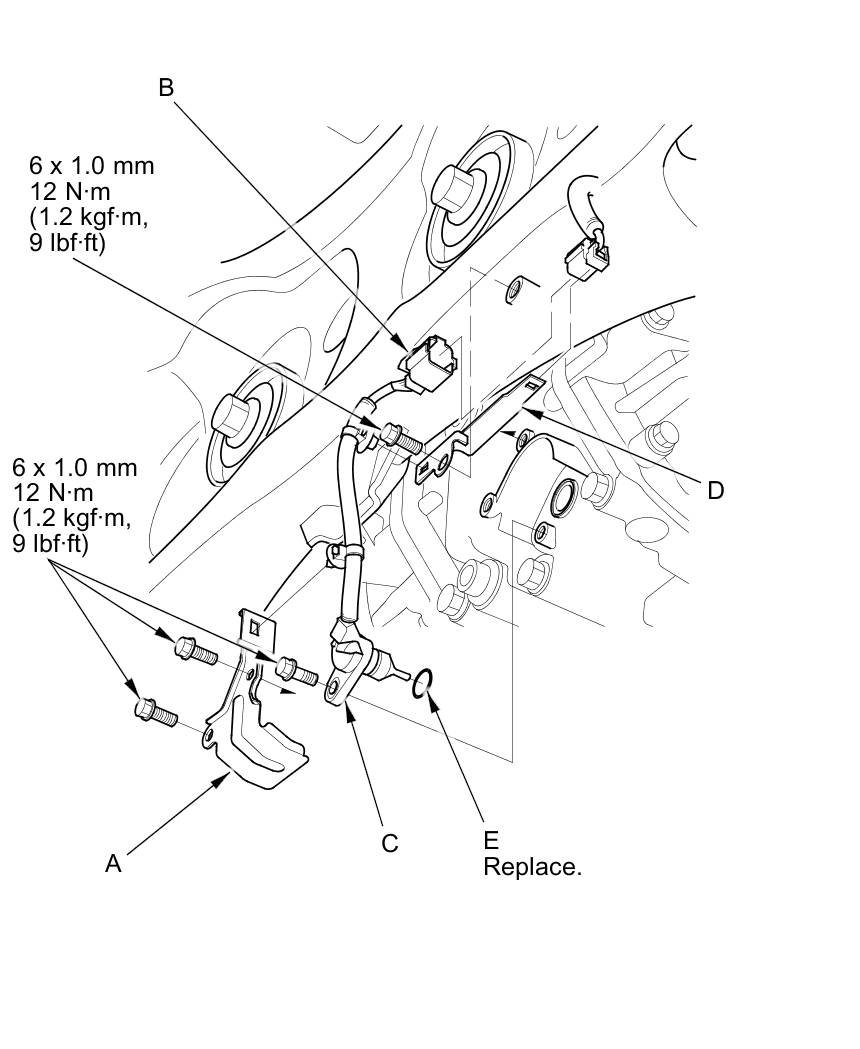 B

6 x 1.0 mm
12 N·m
(1.2 kgf·m,
9 lbf·ft)

6 x 1.0 mm
12 N·m
(1.2 kgf·m,
9 lbf·ft)

D

A

C

E
Replace.