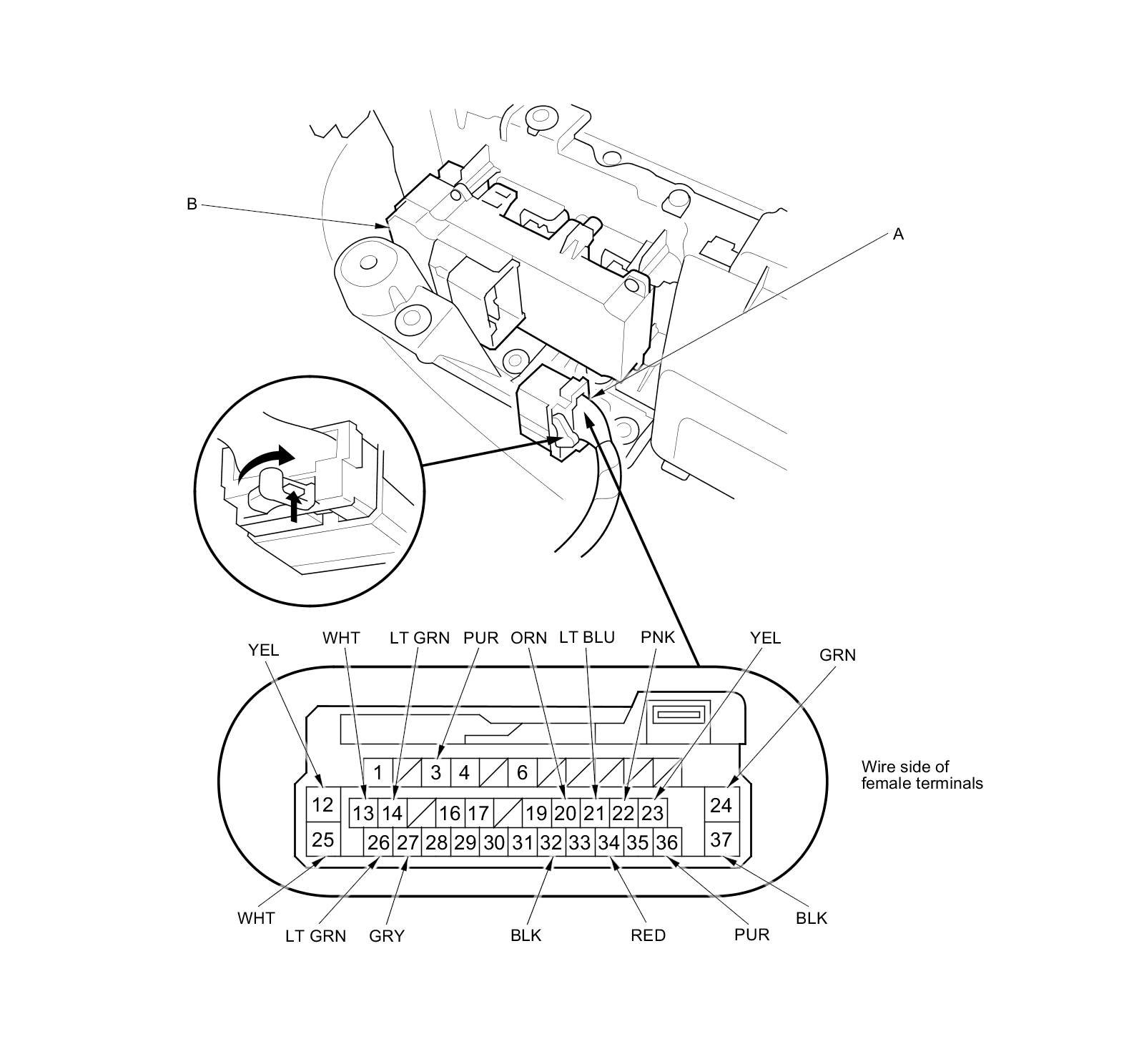 B

A

YEL

WHT

LT GRN

PUR

ORN

LT BLU

PNK

YEL

GRN

1 3 4 6

12 13 14 16 17 19 20 21 22 23 24

25 26 27 28 29 30 31 32 33 34 35 36 37

Wire side of female terminals

WHT

LT GRN

GRY

BLK

RED

PUR

BLK