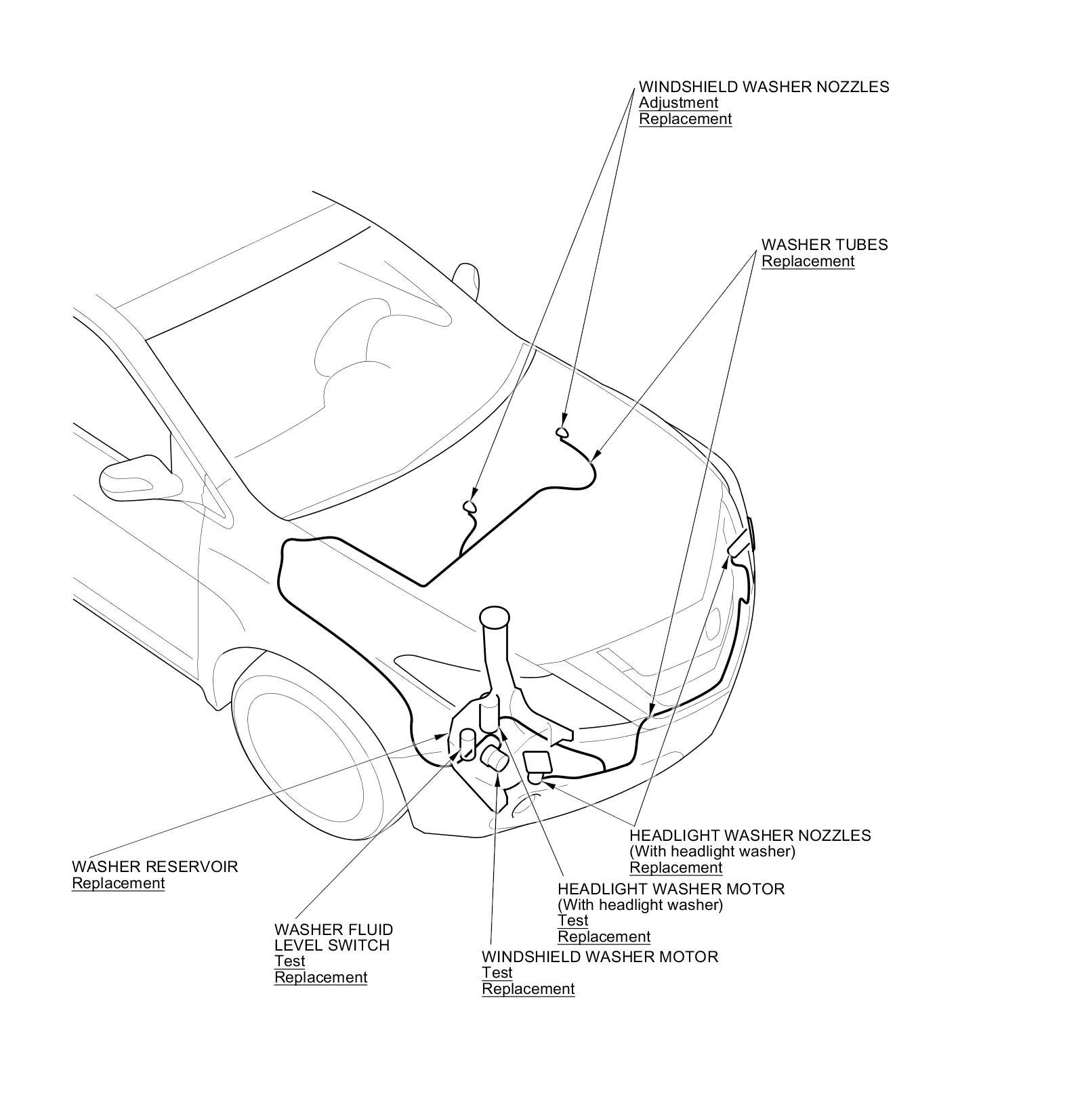 WINDSHIELD WASHER NOZZLES
Adjustment
Replacement

WASHER TUBES
Replacement

HEADLIGHT WASHER NOZZLES
(With headlight washer)
Replacement

WASHER RESERVOIR
Replacement

HEADLIGHT WASHER MOTOR
(With headlight washer)
Test
Replacement

WASHER FLUID
LEVEL SWITCH
Test
Replacement

WINDSHIELD WASHER MOTOR
Test
Replacement