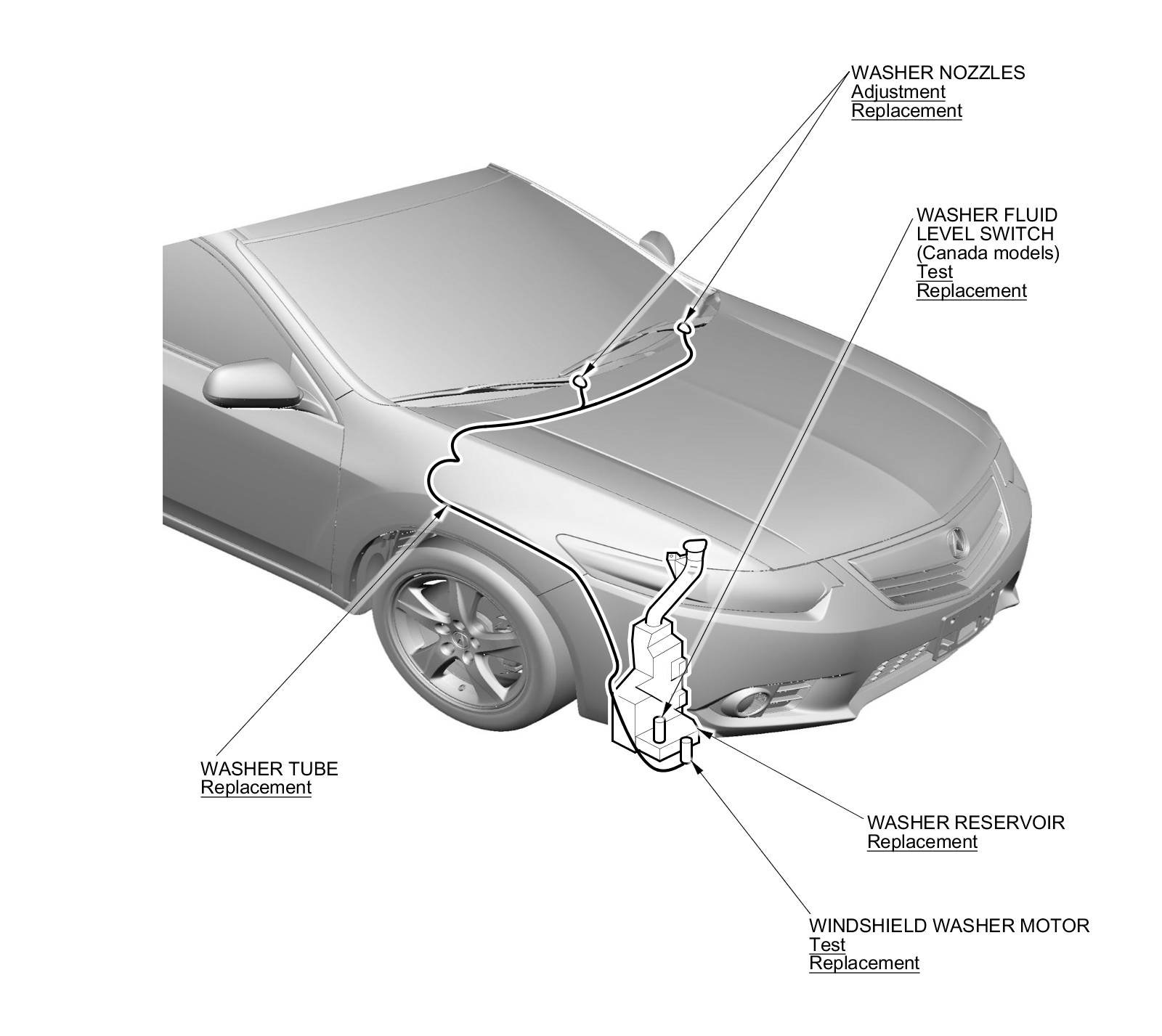 WASHER NOZZLES
Adjustment
Replacement

WASHER FLUID LEVEL SWITCH (Canada models)
Test
Replacement

WASHER TUBE
Replacement

WASHER RESERVOIR
Replacement

WINDSHIELD WASHER MOTOR
Test
Replacement