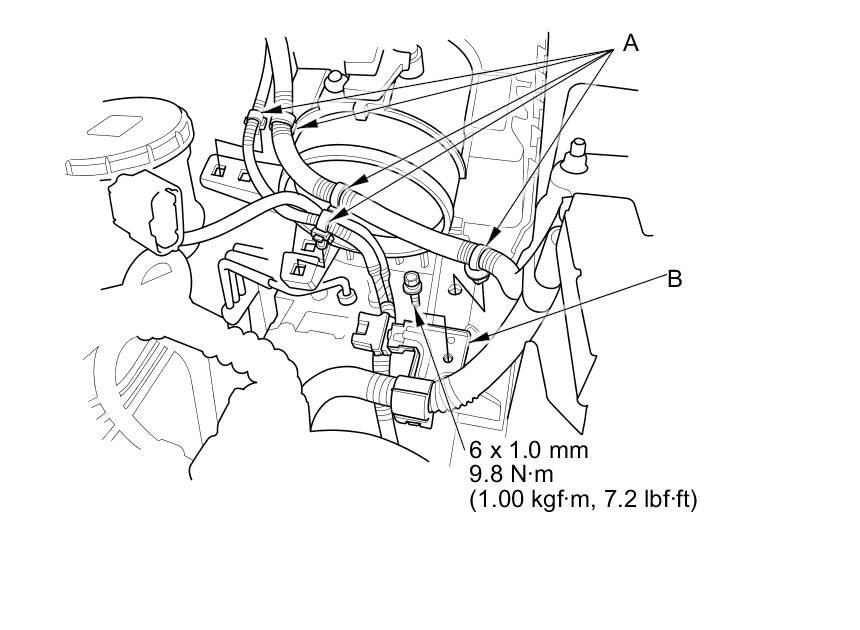 A

B

6 x 1.0 mm
9.8 N·m
(1.00 kgf·m, 7.2 lbf·ft)