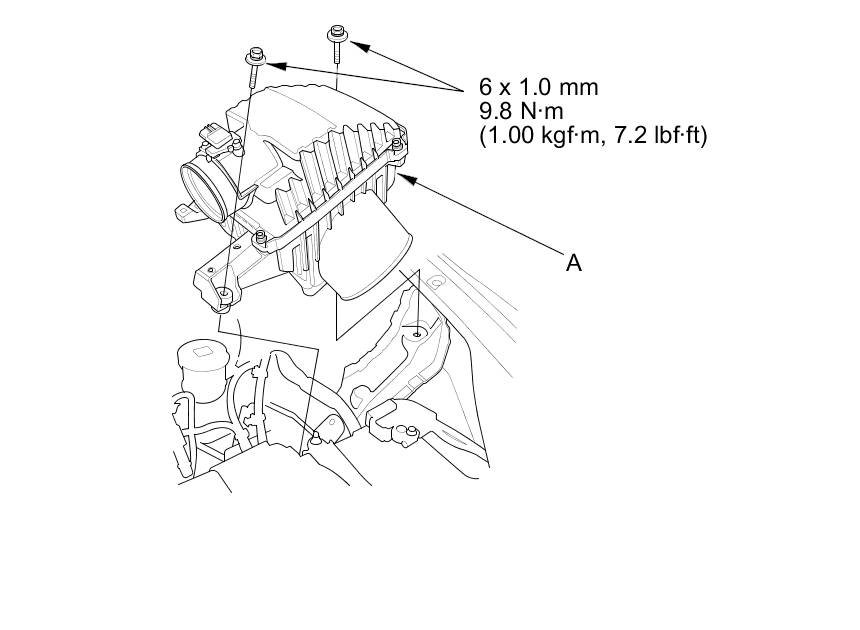 6 x 1.0 mm
9.8 N·m
(1.00 kgf·m, 7.2 lbf·ft)

A