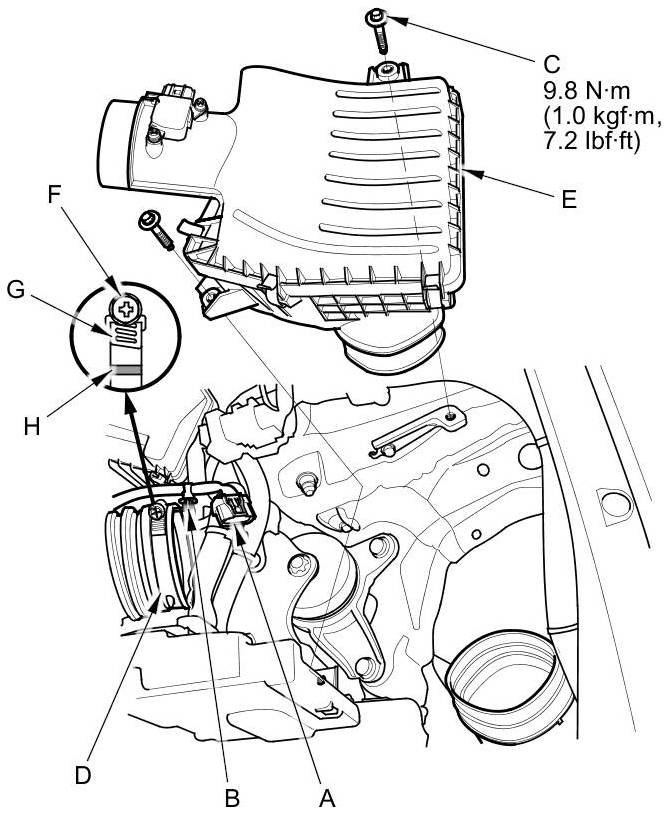 C
9.8 N·m
(1.0 kgf·m,
7.2 lbf·ft)

E

F

G

H

D

B

A