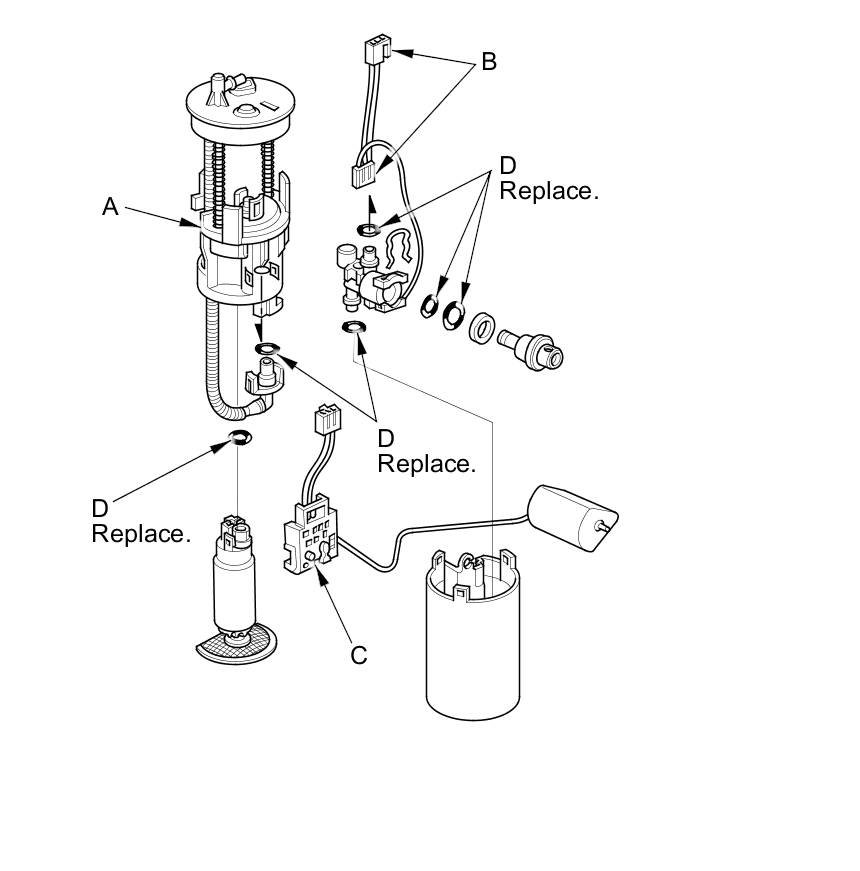 B

D
Replace.

A

D
Replace.

D
Replace.

C