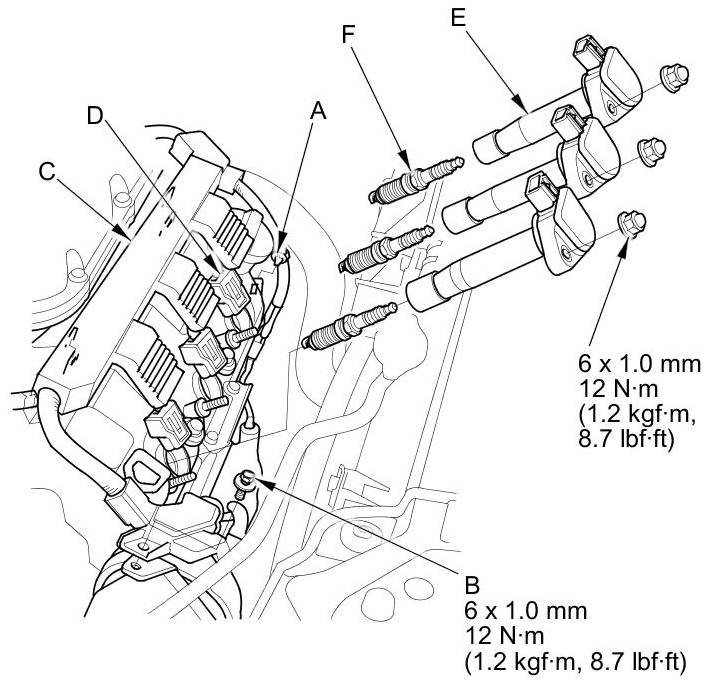 F

E

D

A

C

6 x 1.0 mm
12 N·m
(1.2 kgf·m,
8.7 lbf·ft)

B
6 x 1.0 mm
12 N·m
(1.2 kgf·m, 8.7 lbf·ft)