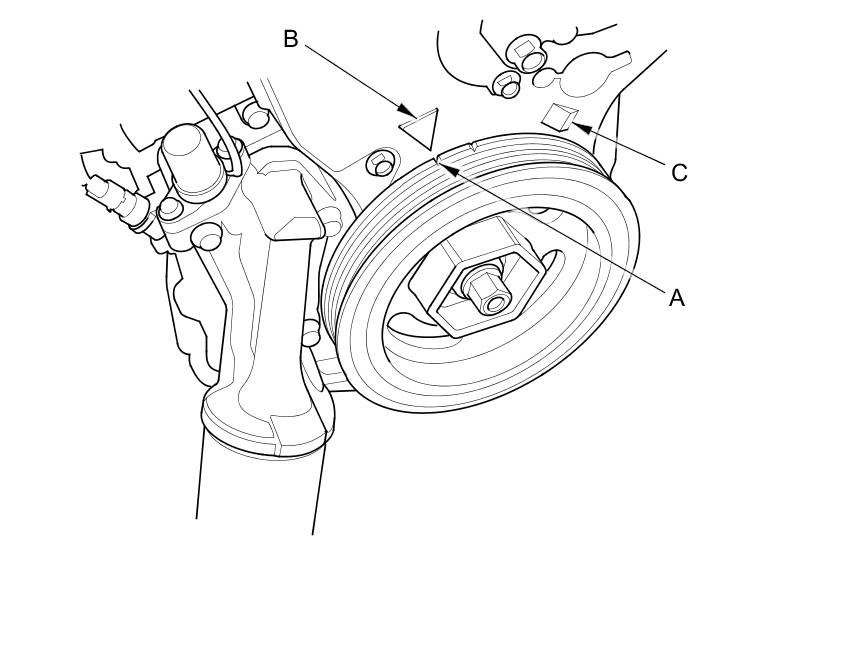 B
C
A