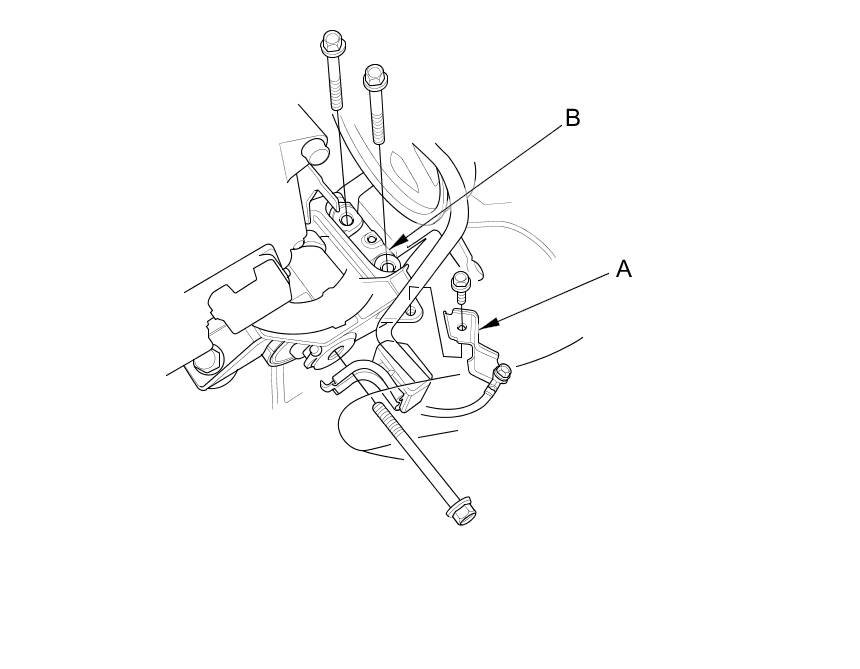 B
A