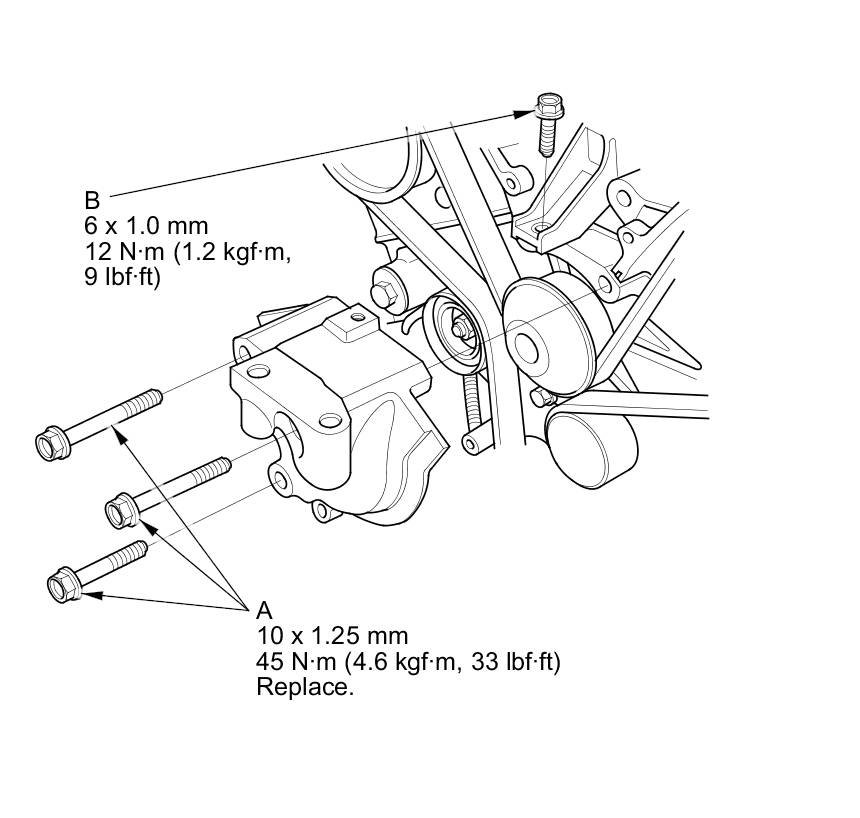 B
6 x 1.0 mm
12 N·m (1.2 kgf·m, 9 lbf·ft)

A
10 x 1.25 mm
45 N·m (4.6 kgf·m, 33 lbf·ft)
Replace.