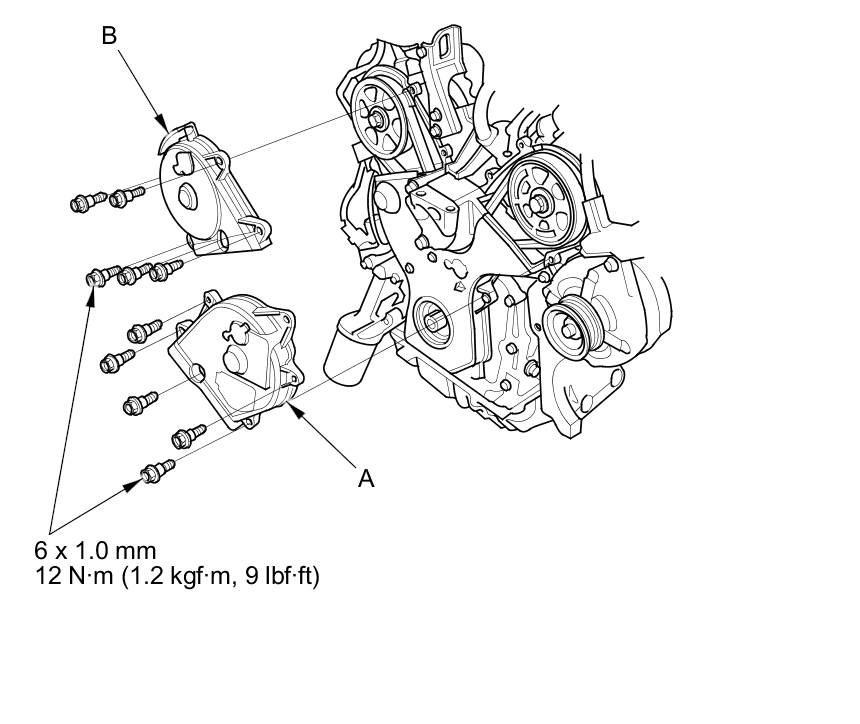 B

A

6 x 1.0 mm
12 N·m (1.2 kgf·m, 9 lbf·ft)