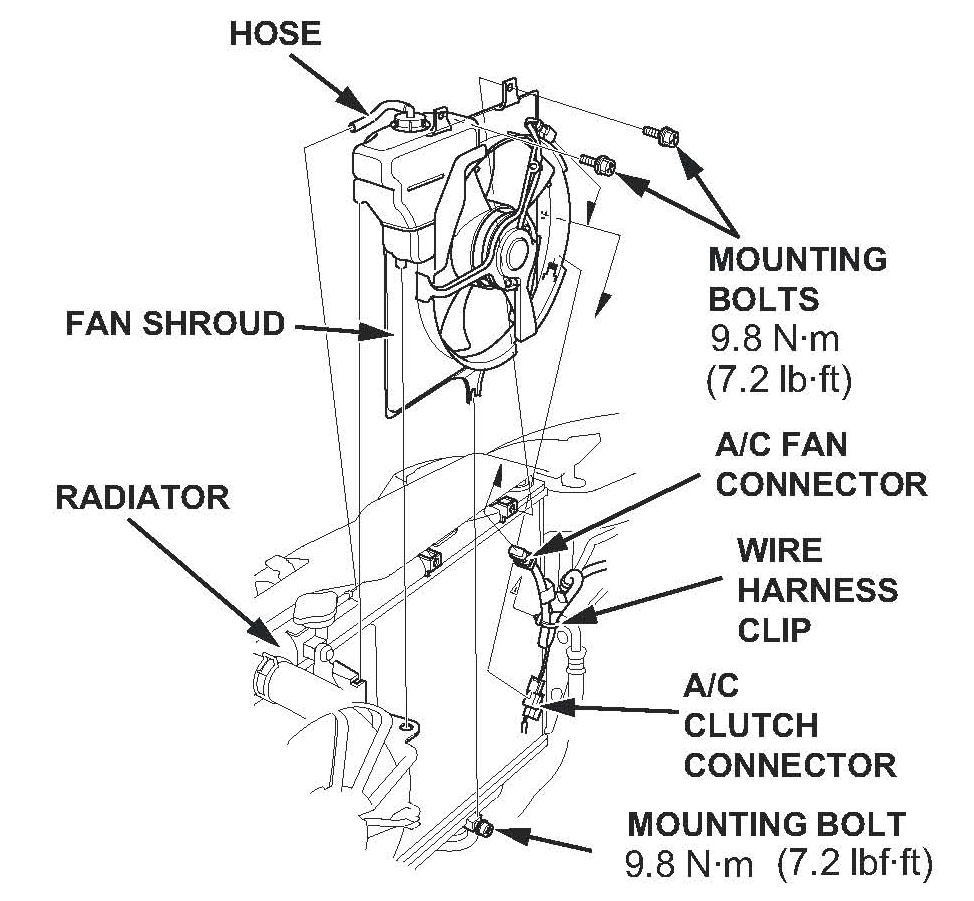 HOSE

MOUNTING BOLTS
9.8 N·m
(7.2 lb·ft)

FAN SHROUD

A/C FAN CONNECTOR

RADIATOR

WIRE HARNESS CLIP

A/C CLUTCH CONNECTOR

MOUNTING BOLT
9.8 N·m (7.2 lbf·ft)