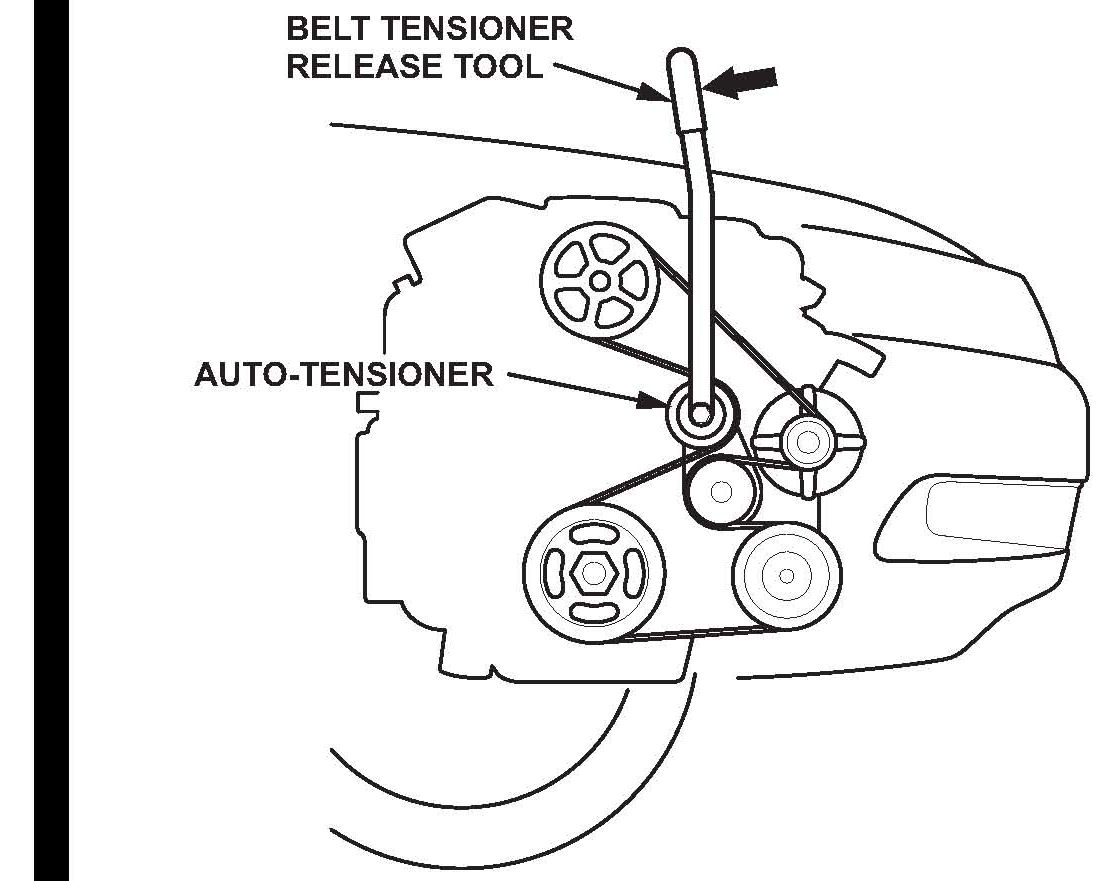 BELT TENSIONER
RELEASE TOOL

AUTO-TENSIONER