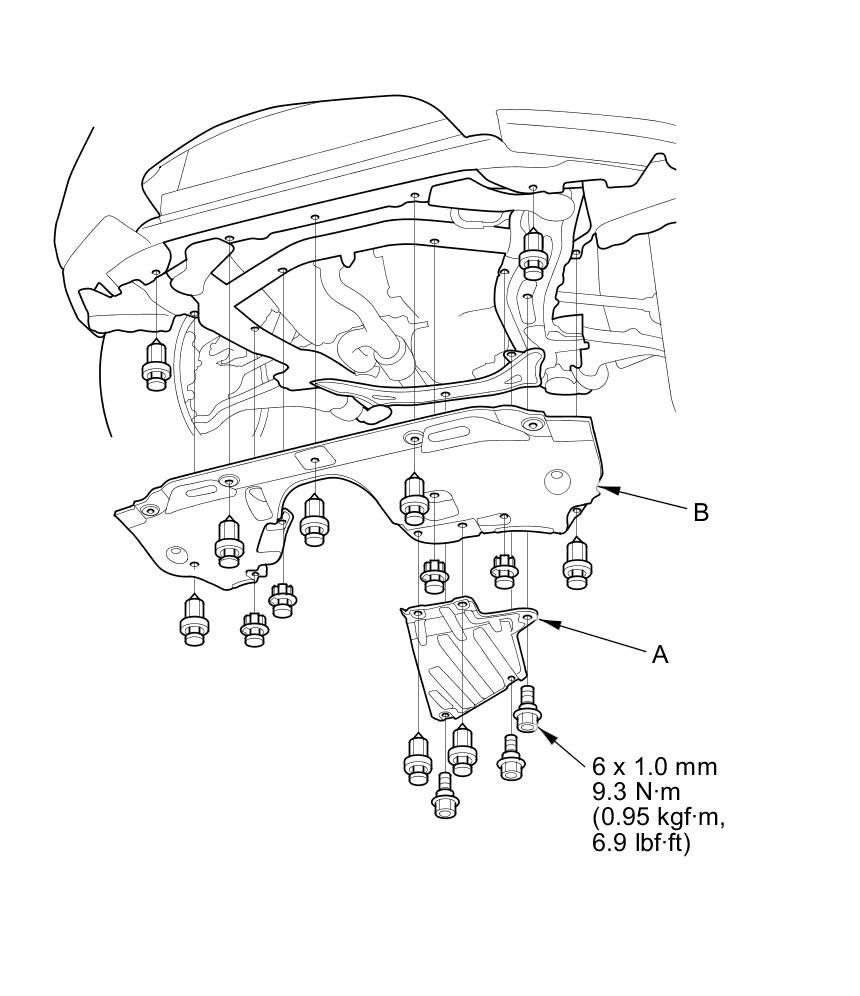 B

A

6 x 1.0 mm
9.3 N·m
(0.95 kgf·m,
6.9 lbf·ft)