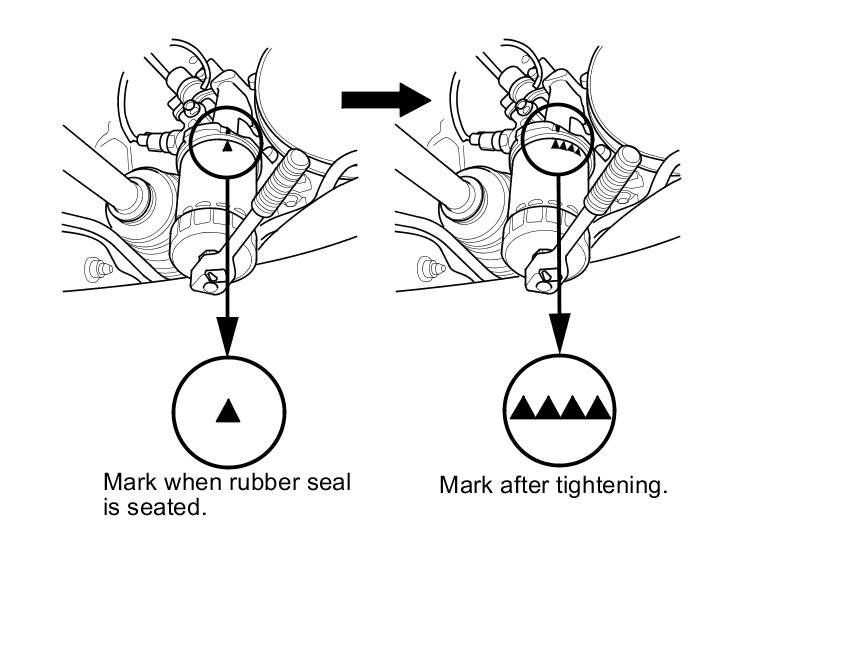 Mark when rubber seal is seated.

Mark after tightening.