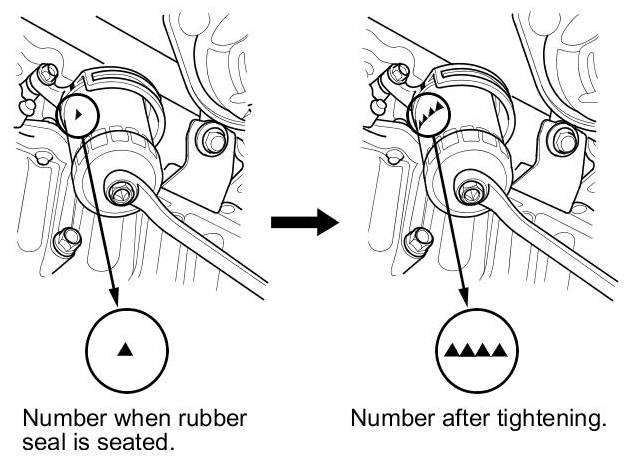 Number when rubber seal is seated.

Number after tightening.