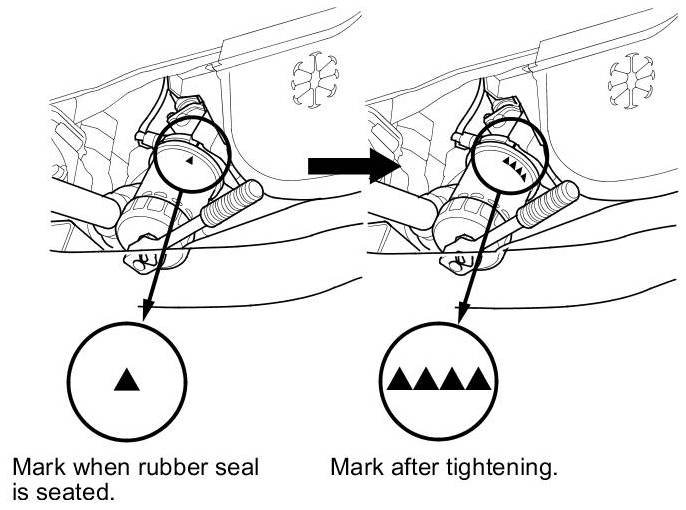 Mark when rubber seal is seated.

Mark after tightening.