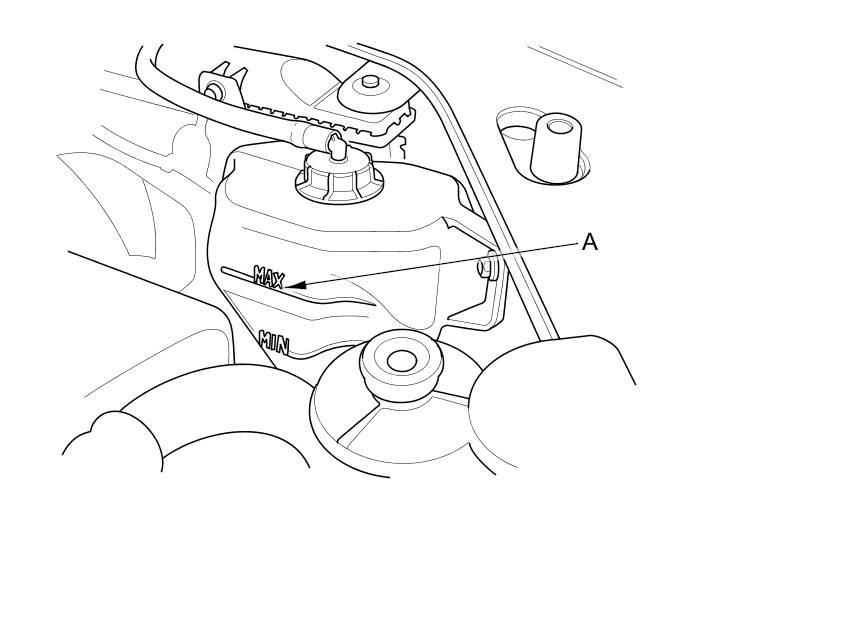 A

MAX

MIN