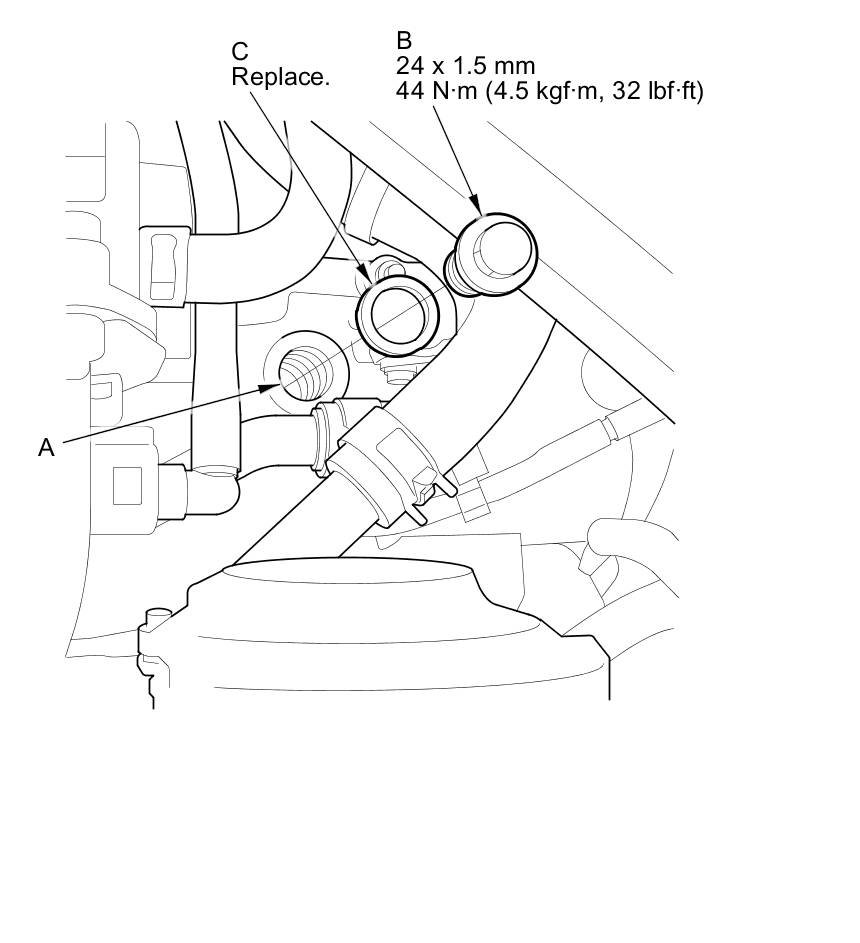 C
Replace.

B
24 x 1.5 mm
44 N·m (4.5 kgf·m, 32 lbf·ft)

A