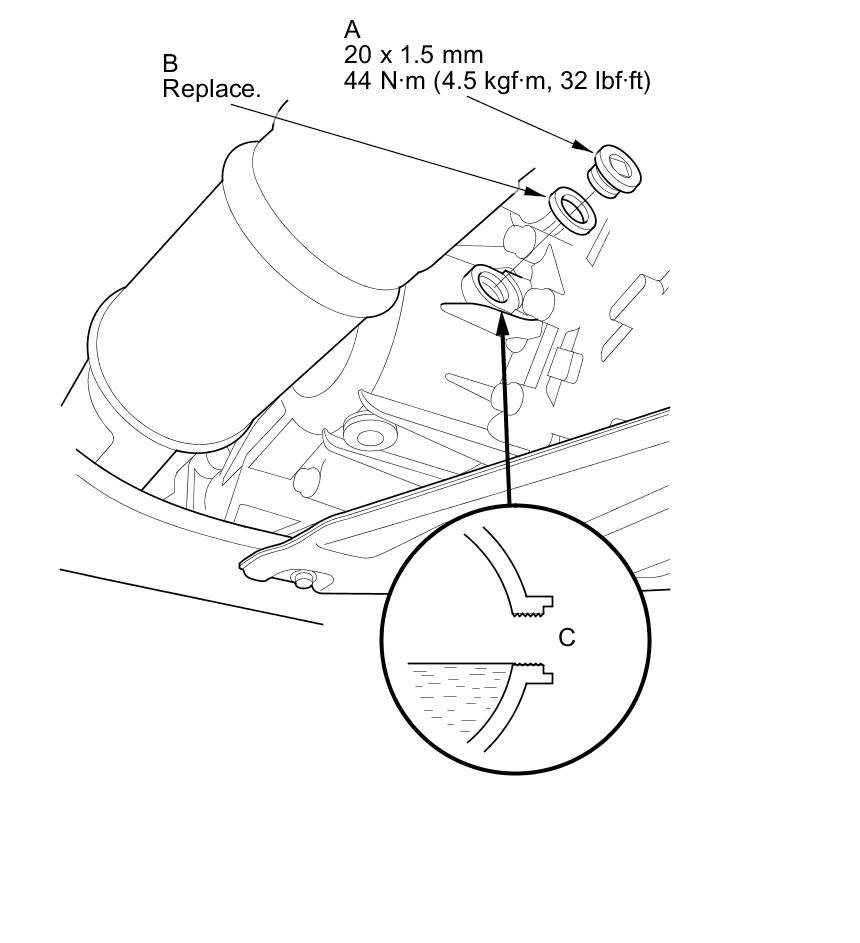 A
20 x 1.5 mm
44 N·m (4.5 kgf·m, 32 lbf·ft)

B
Replace.

C