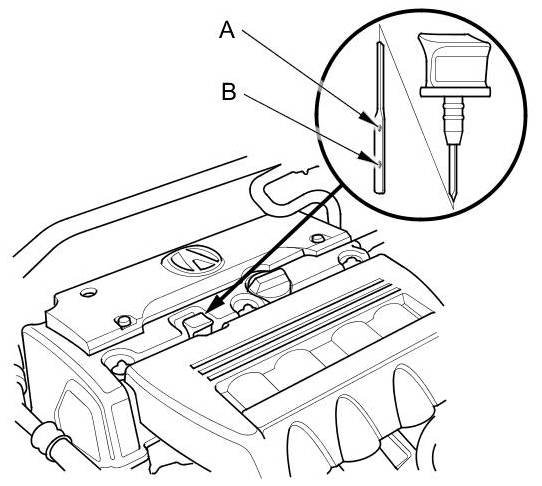 A
B